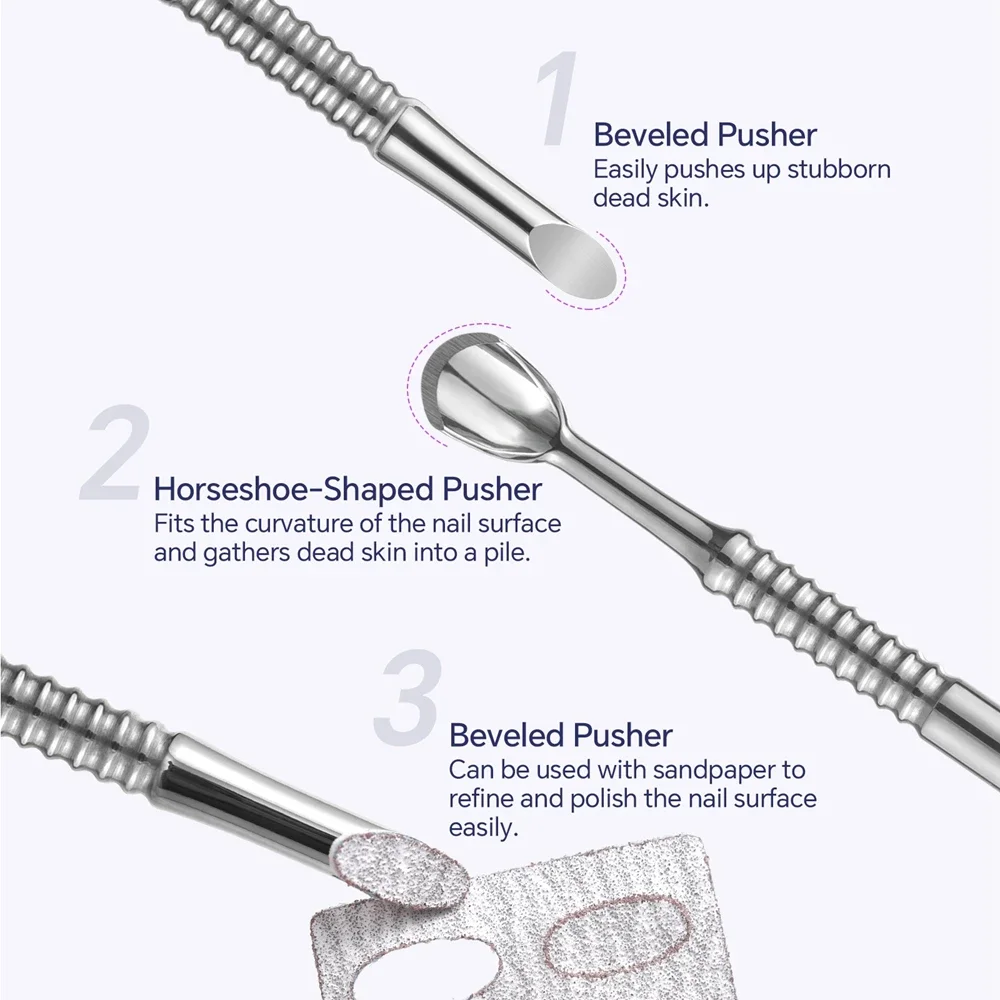 1
Beveled Pusher
Easily pushes up stubborn dead skin.

2
Horseshoe-Shaped Pusher
Fits the curvature of the nail surface and gathers dead skin into a pile.

3
Beveled Pusher
Can be used with sandpaper to refine and polish the nail surface easily.