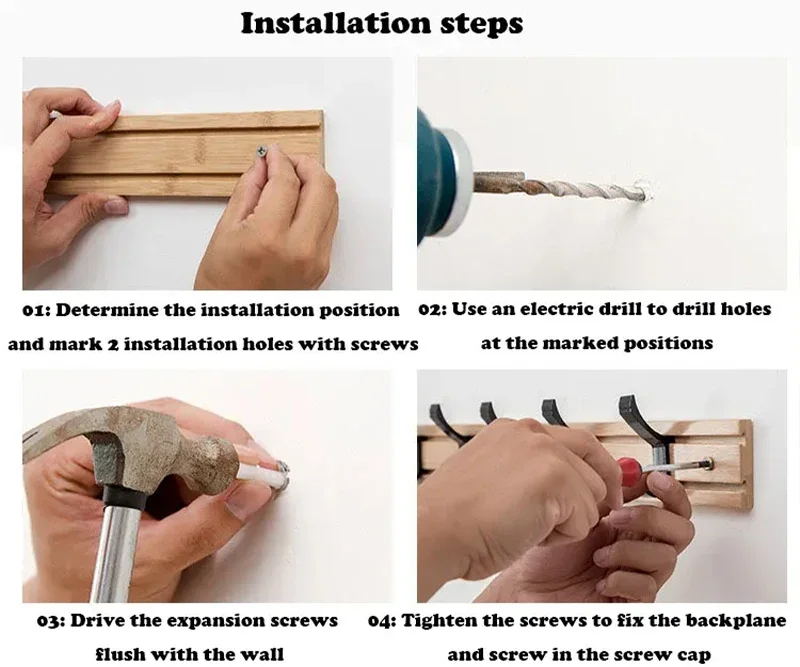 Installation steps

01: Determine the installation position and mark 2 installation holes with screws

02: Use an electric drill to drill holes at the marked positions

03: Drive the expansion screws flush with the wall

04: Tighten the screws to fix the backplane and screw in the screw cap