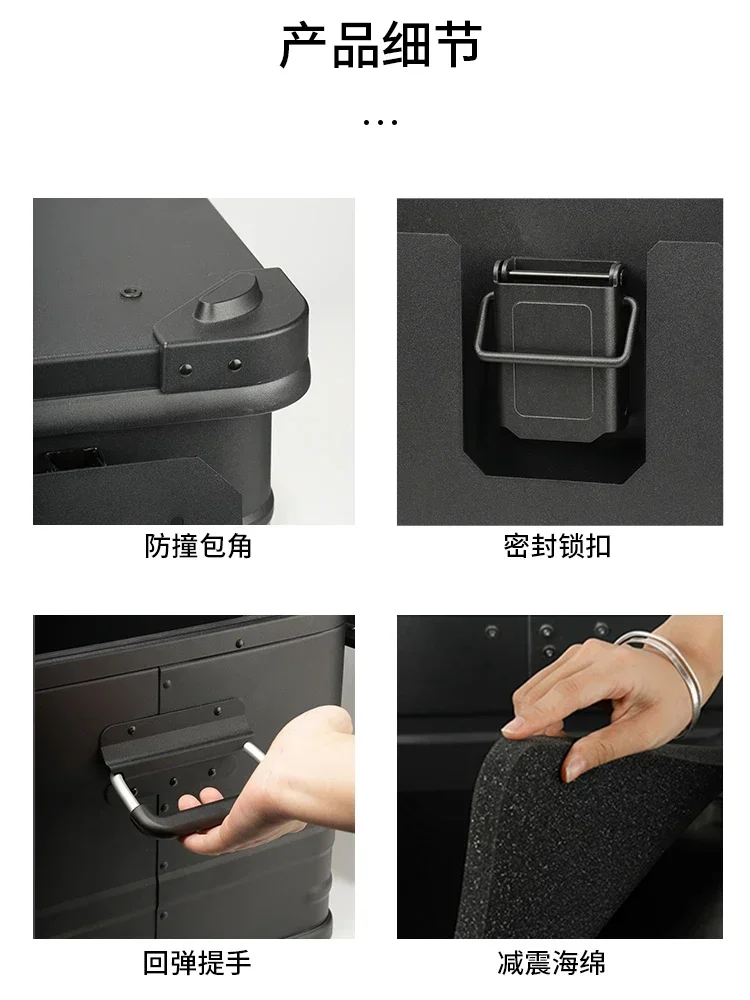 产品细节

...

防撞包角

密封锁扣

回弹提手

减震海绵