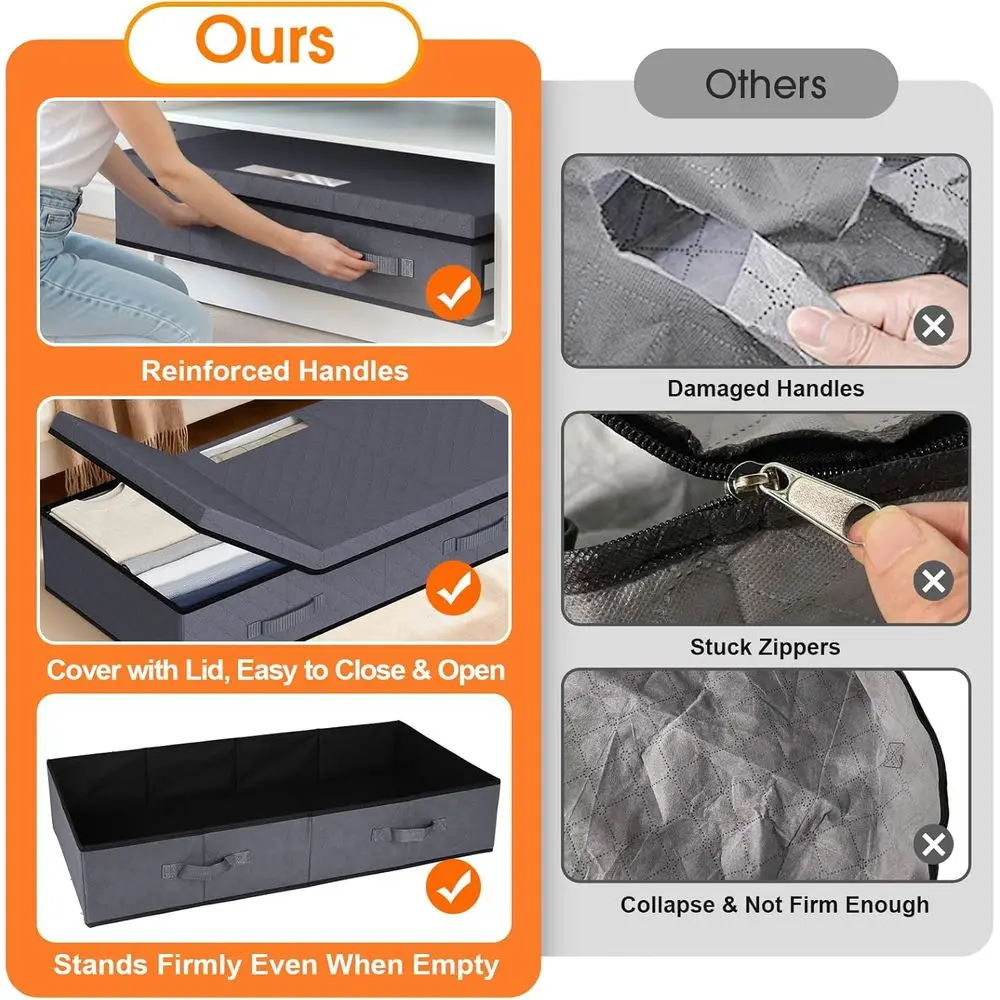 Ours

Reinforced Handles

Cover with Lid, Easy to Close & Open

Stands Firmly Even When Empty

Others

Damaged Handles

Stuck Zippers

Collapse & Not Firm Enough