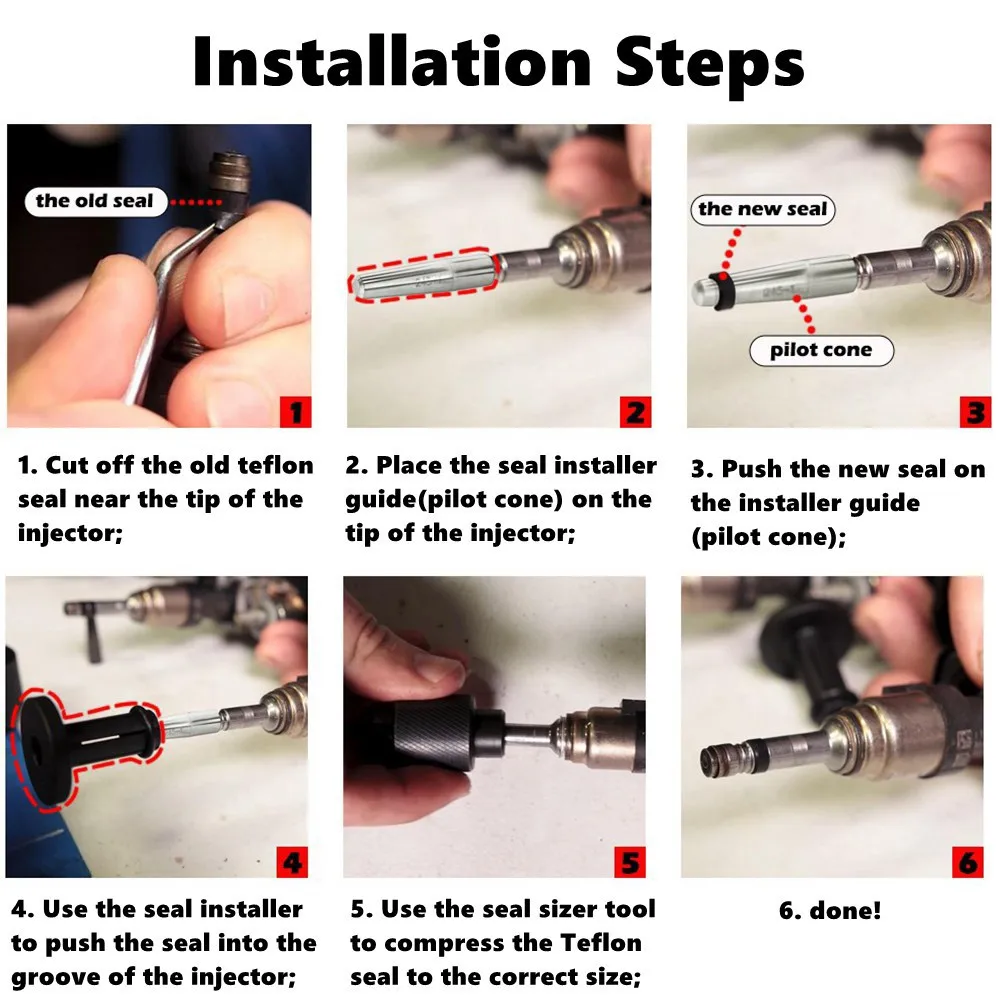 Installation Steps

the old seal

1

1. Cut off the old teflon seal near the tip of the injector;

2

2. Place the seal installer guide(pilot cone) on the tip of the injector;

the new seal

pilot cone

3

3. Push the new seal on the installer guide (pilot cone);

4

4. Use the seal installer to push the seal into the groove of the injector;

5

5. Use the seal sizer tool to compress the Teflon seal to the correct size;

6

6. done!