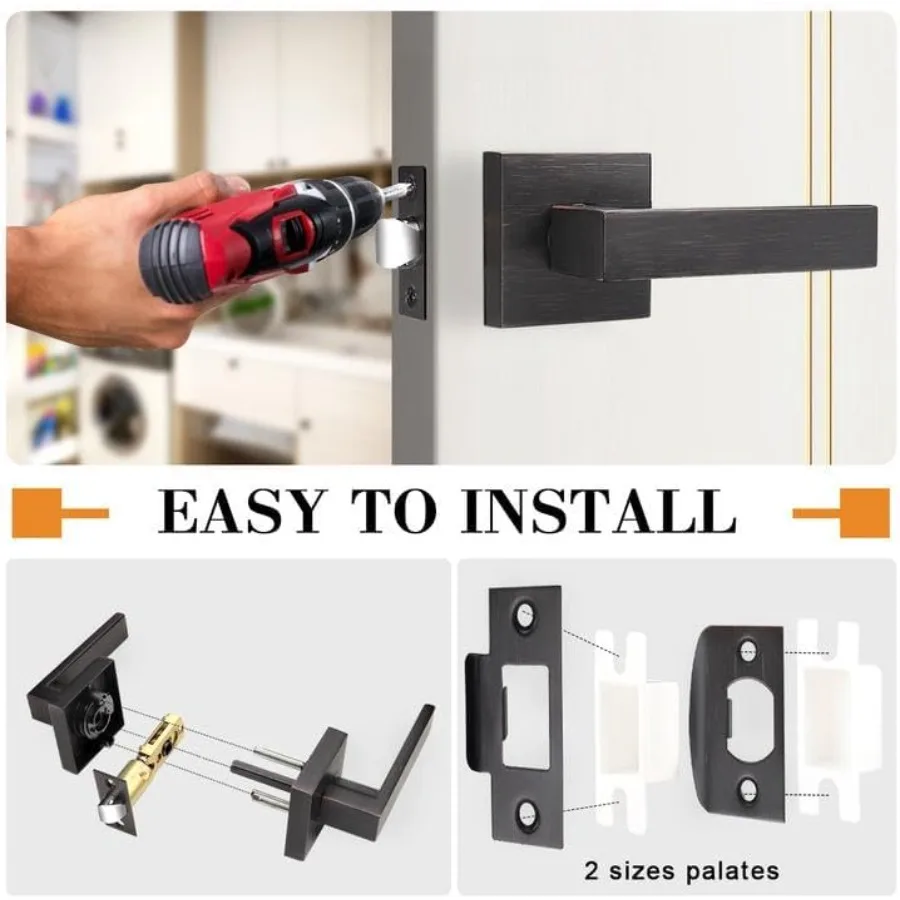 EASY TO INSTALL

2 sizes palates