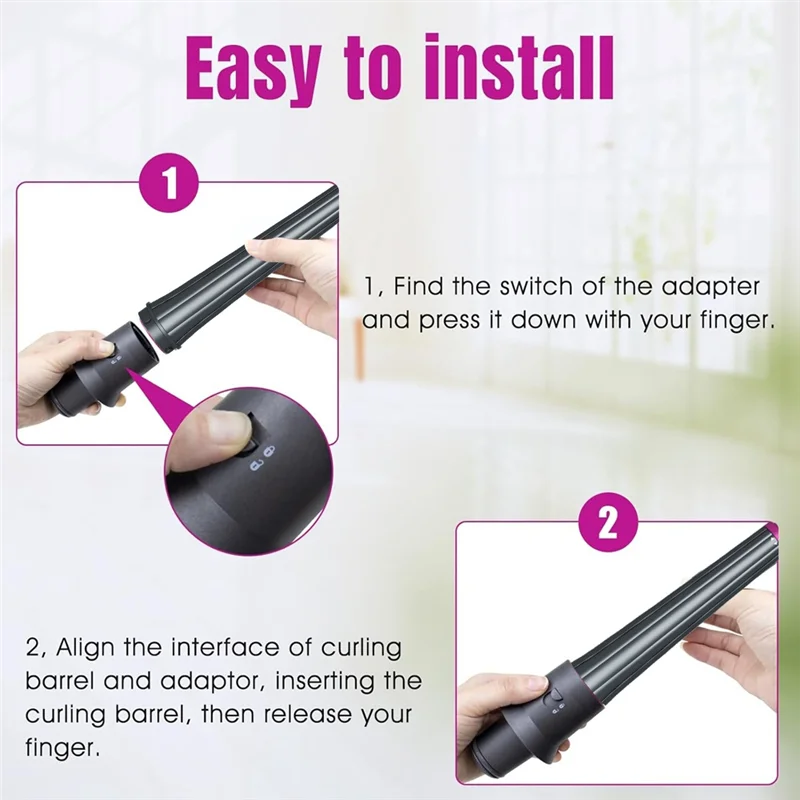 Easy to install

1

1, Find the switch of the adapter and press it down with your finger.

2

2, Align the interface of curling barrel and adaptor, inserting the curling barrel, then release your finger.