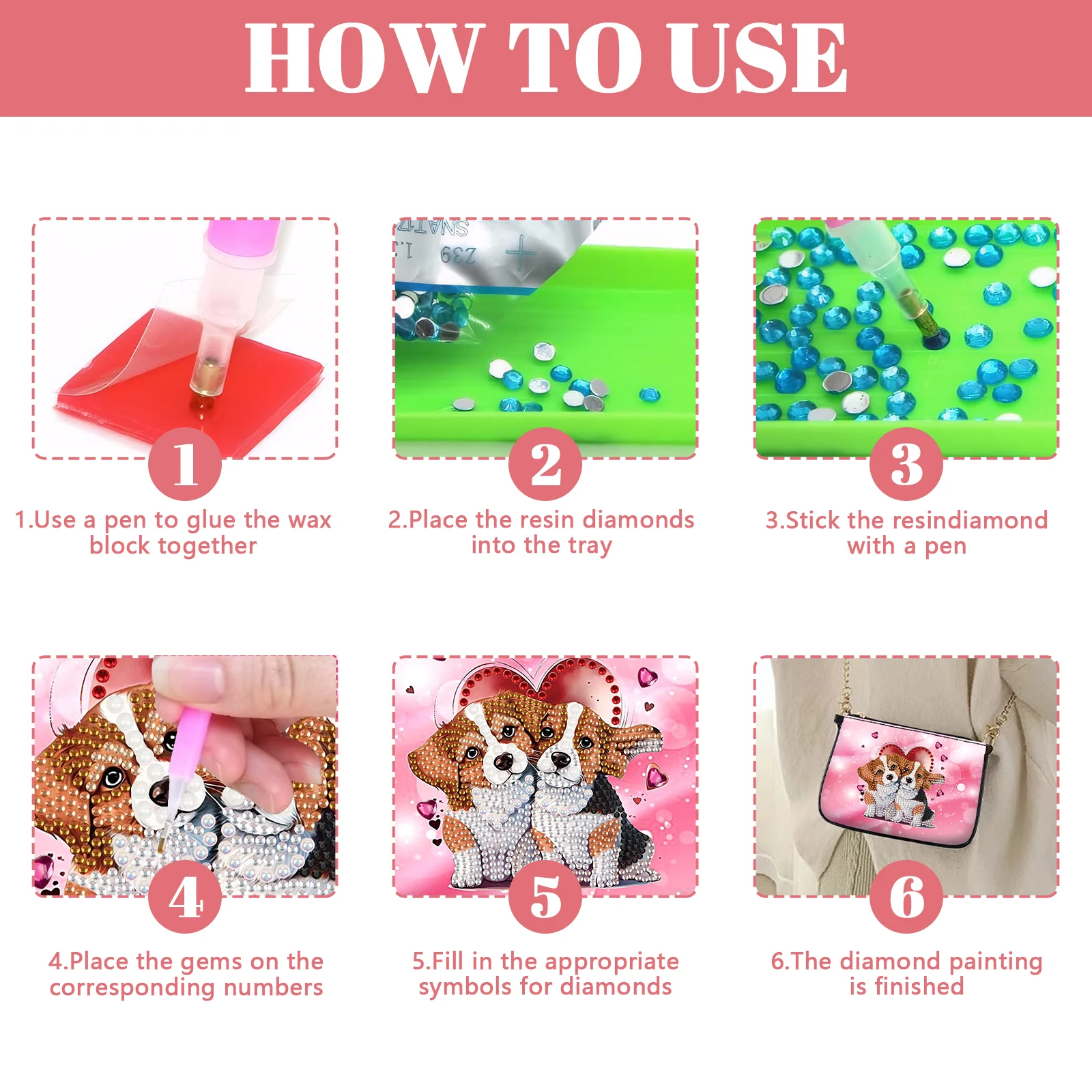 HOW TO USE

1

1.Use a pen to glue the wax block together

2

2.Place the resin diamonds into the tray

3

3.Stick the resindiamond with a pen

4

4.Place the gems on the corresponding numbers

5

5.Fill in the appropriate symbols for diamonds

6

6.The diamond painting is finished