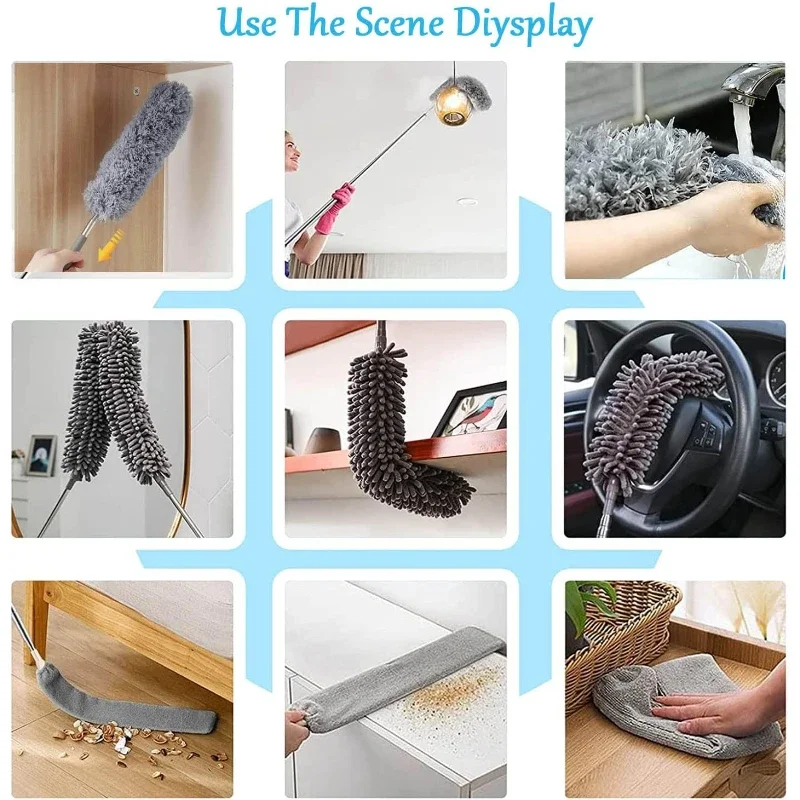 Use The Scene Diysplay