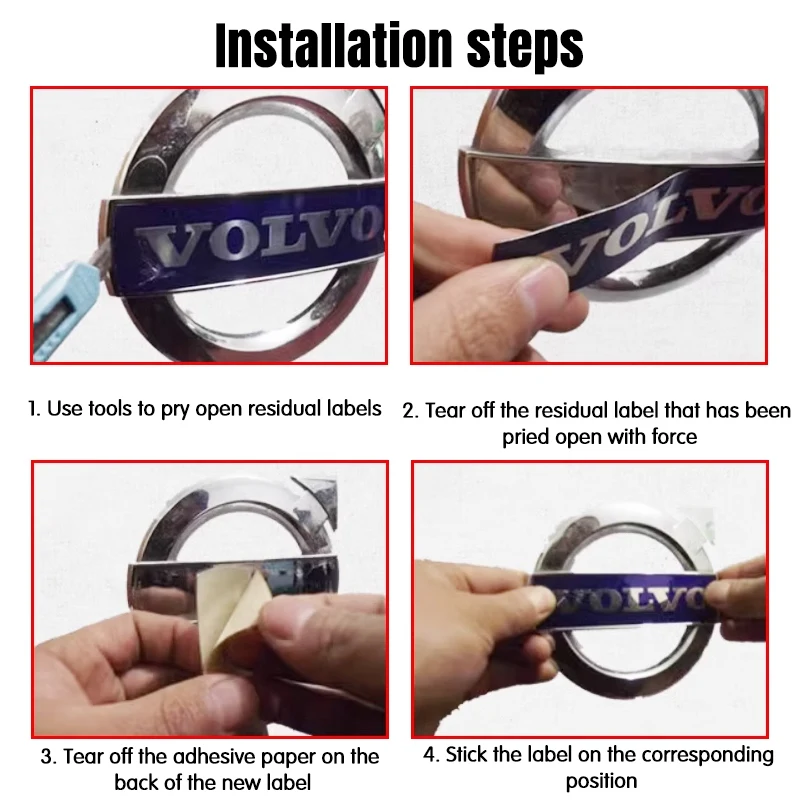 Installation steps

VOLVO

VOLVO

1. Use tools to pry open residual labels

2. Tear off the residual label that has been pried open with force

VOLVO

3. Tear off the adhesive paper on the back of the new label

4. Stick the label on the corresponding position