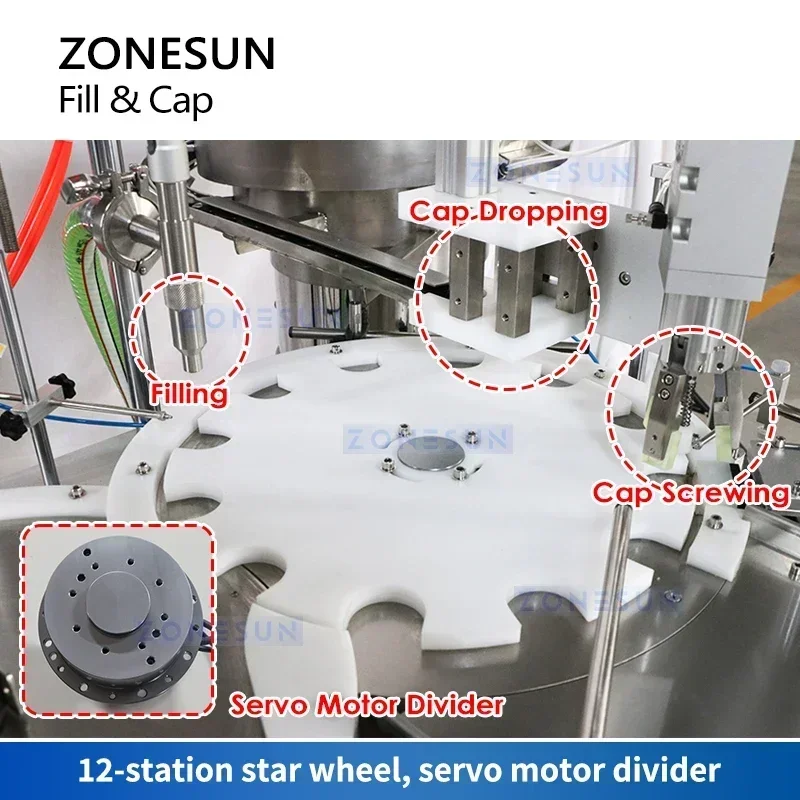 ZONESUN
Fill & Cap

ZONESUN

Cap Dropping

ZONESUN

Filling

ZONESUN

Cap Screwing

ZONESUN

ZONESUN

Servo Motor Divider

12-station star wheel, servo motor divider