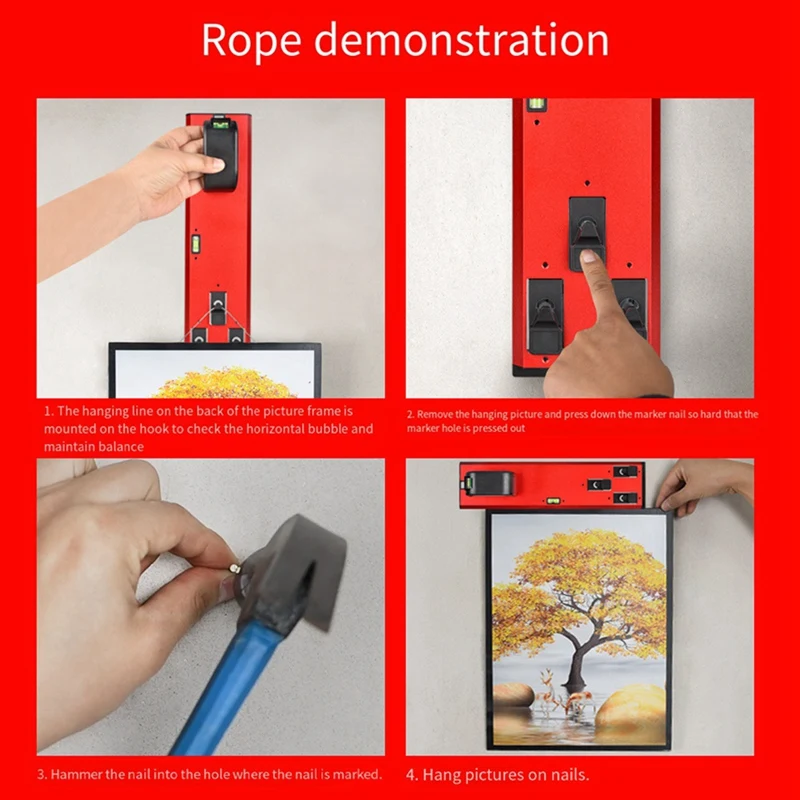 Rope demonstration

1. The hanging line on the back of the picture frame is mounted on the hook to check the horizontal bubble and maintain balance

2. Remove the hanging picture and press down the marker nail so hard that the marker hole is pressed out

3. Hammer the nail into the hole where the nail is marked.

4. Hang pictures on nails.