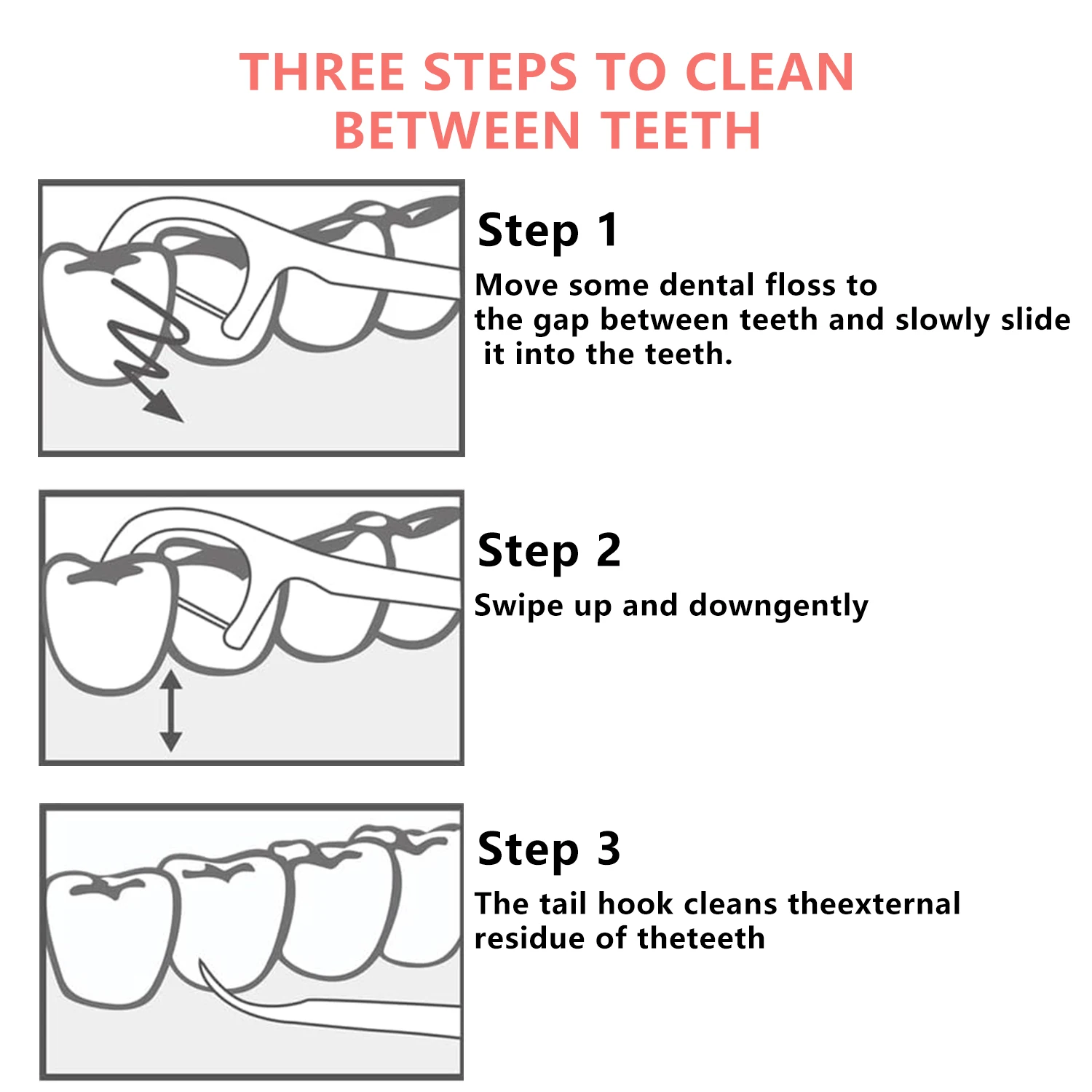 THREE STEPS TO CLEAN BETWEEN TEETH

Step 1
Move some dental floss to the gap between teeth and slowly slide it into the teeth.

Step 2
Swipe up and downgently

Step 3
The tail hook cleans theexternal residue of theteeth