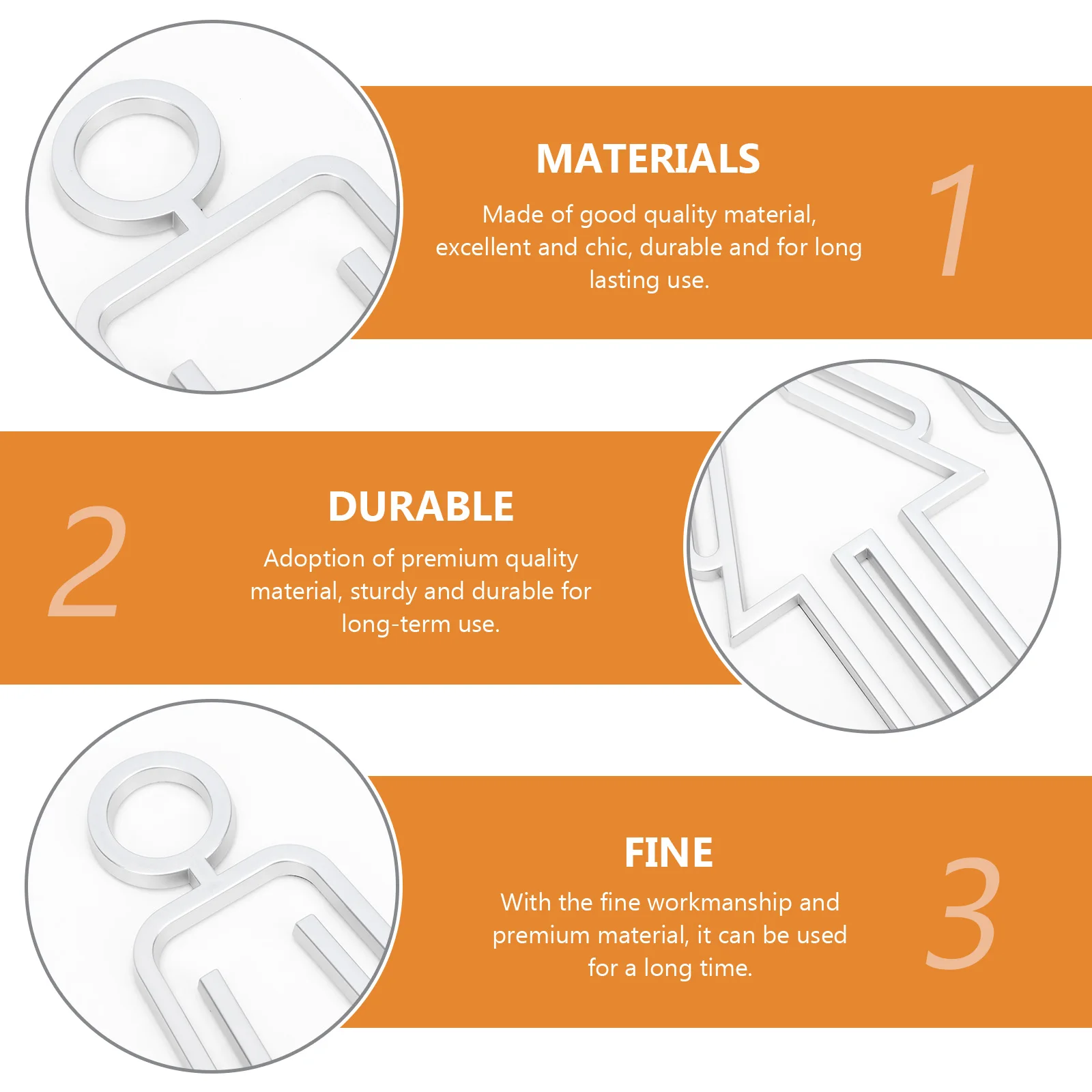 MATERIALS

Made of good quality material, excellent and chic, durable and for long lasting use.

1

2

DURABLE

Adoption of premium quality material, sturdy and durable for long-term use.

FINE

With the fine workmanship and premium material, it can be used for a long time.

3