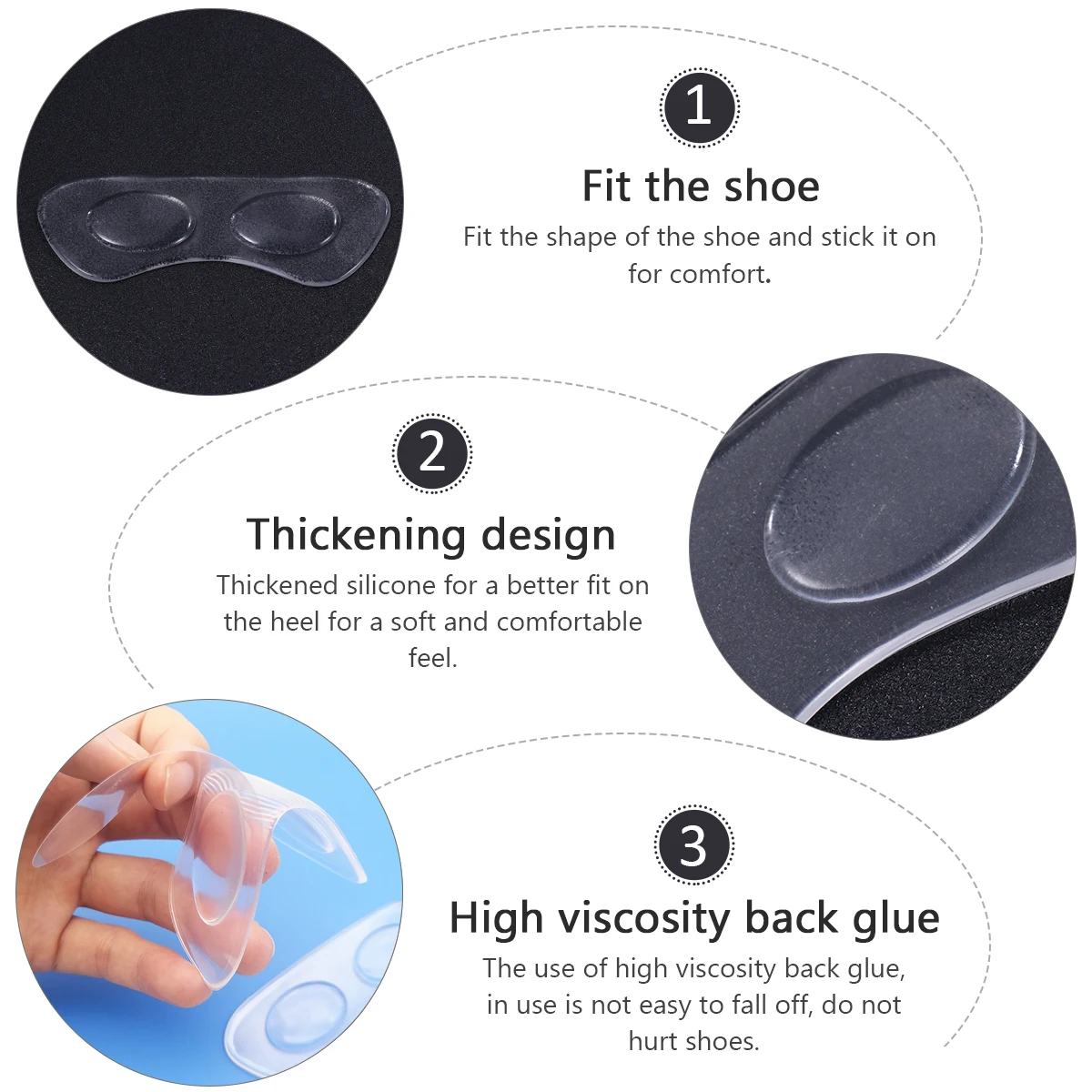 1

Fit the shoe

Fit the shape of the shoe and stick it on for comfort.

2

Thickening design

Thickened silicone for a better fit on the heel for a soft and comfortable feel.

3

High viscosity back glue

The use of high viscosity back glue, in use is not easy to fall off, do not hurt shoes.