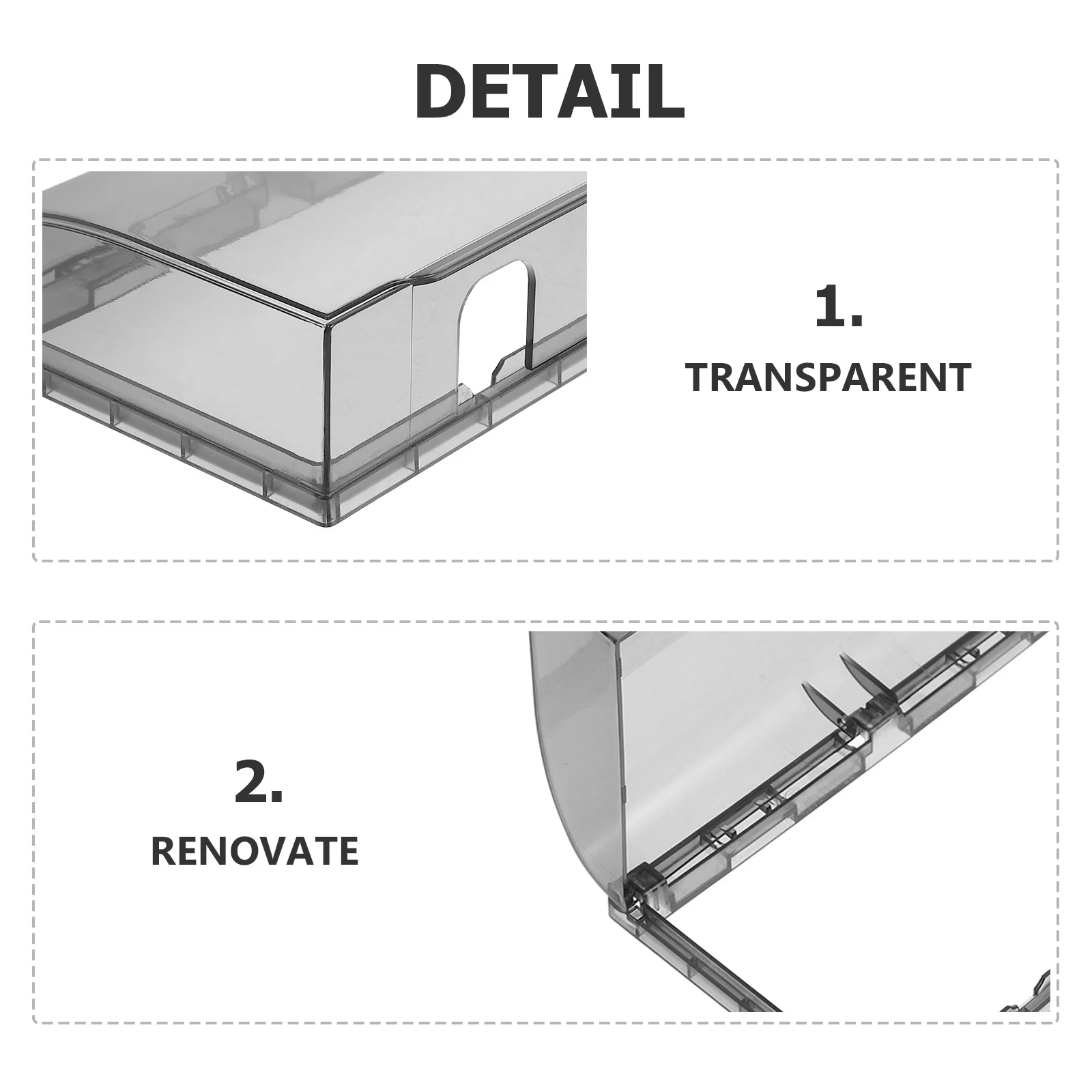 DETAIL

1.
TRANSPARENT

2.
RENOVATE