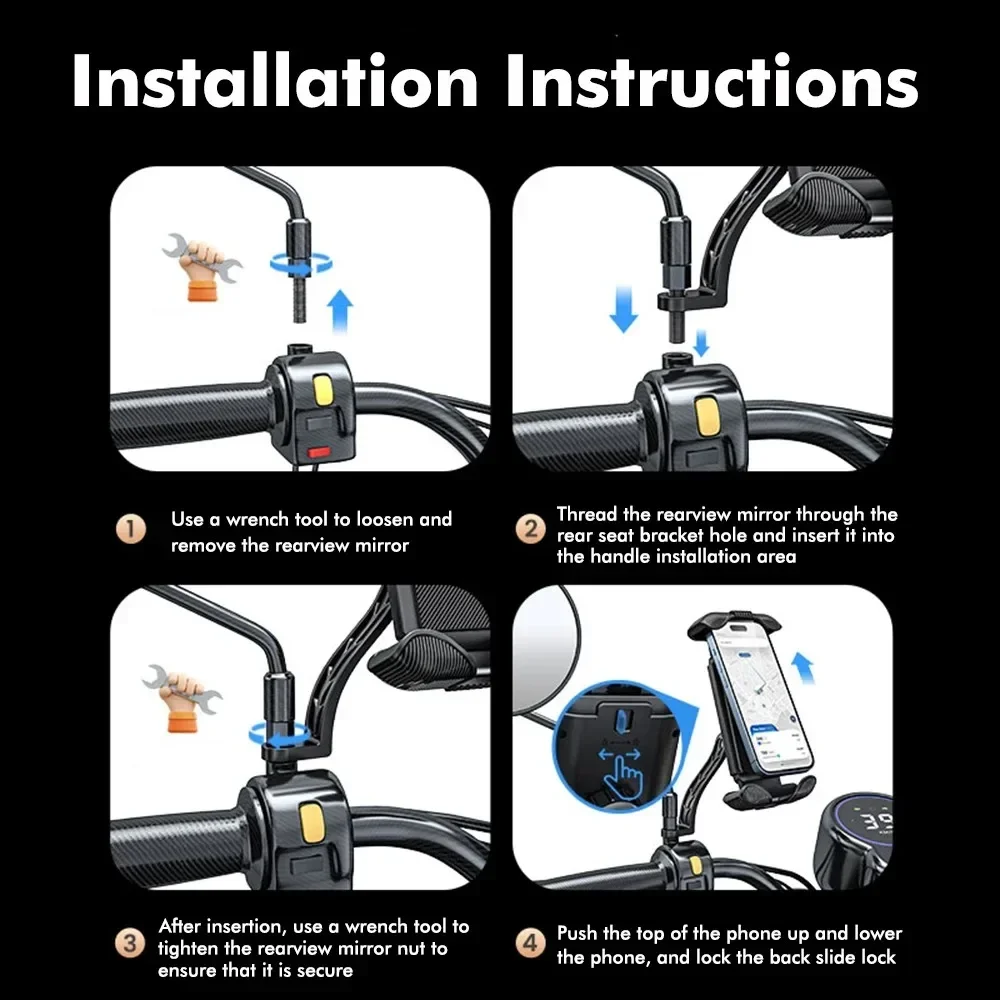 Installation Instructions

1 Use a wrench tool to loosen and remove the rearview mirror

2 Thread the rearview mirror through the rear seat bracket hole and insert it into the handle installation area

3 After insertion, use a wrench tool to tighten the rearview mirror nut to ensure that it is secure

4 Push the top of the phone up and lower the phone, and lock the back slide lock