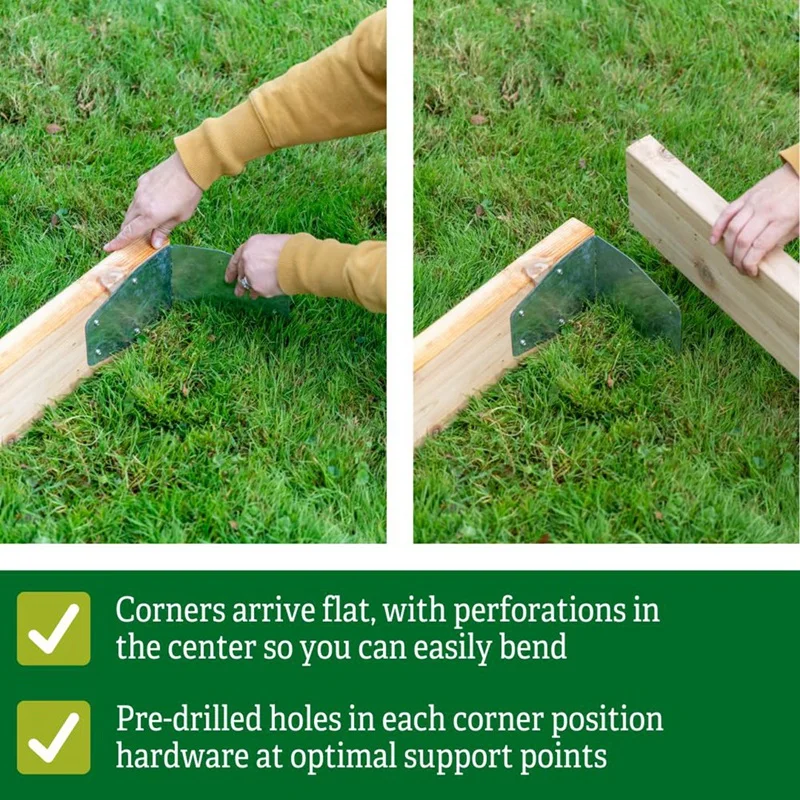 Corners arrive flat, with perforations in the center so you can easily bend

Pre-drilled holes in each corner position hardware at optimal support points