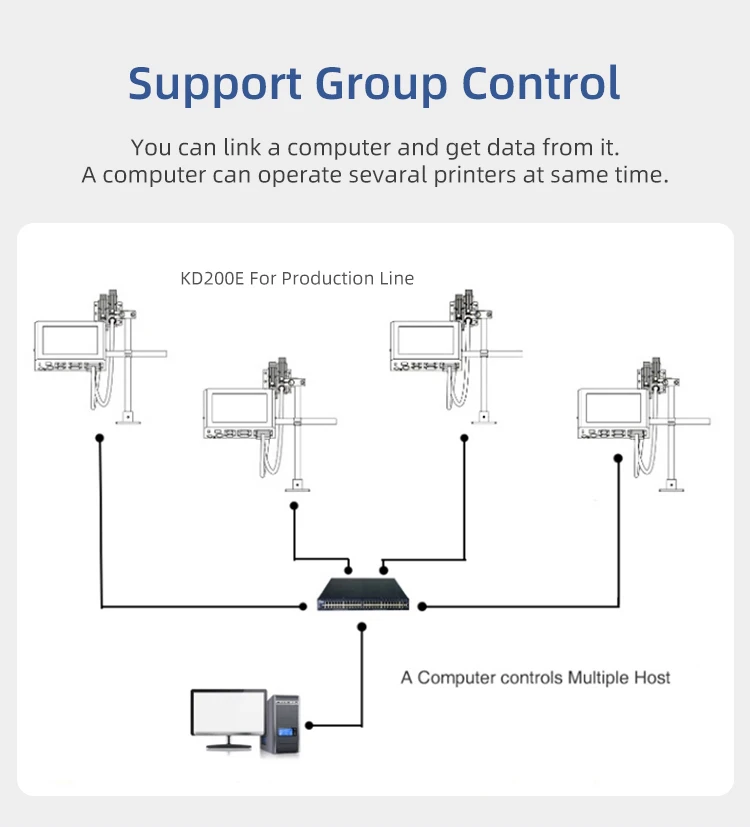 Support Group Control

You can link a computer and get data from it.
A computer can operate sevaral printers at same time.

KD200E For Production Line

A Computer controls Multiple Host