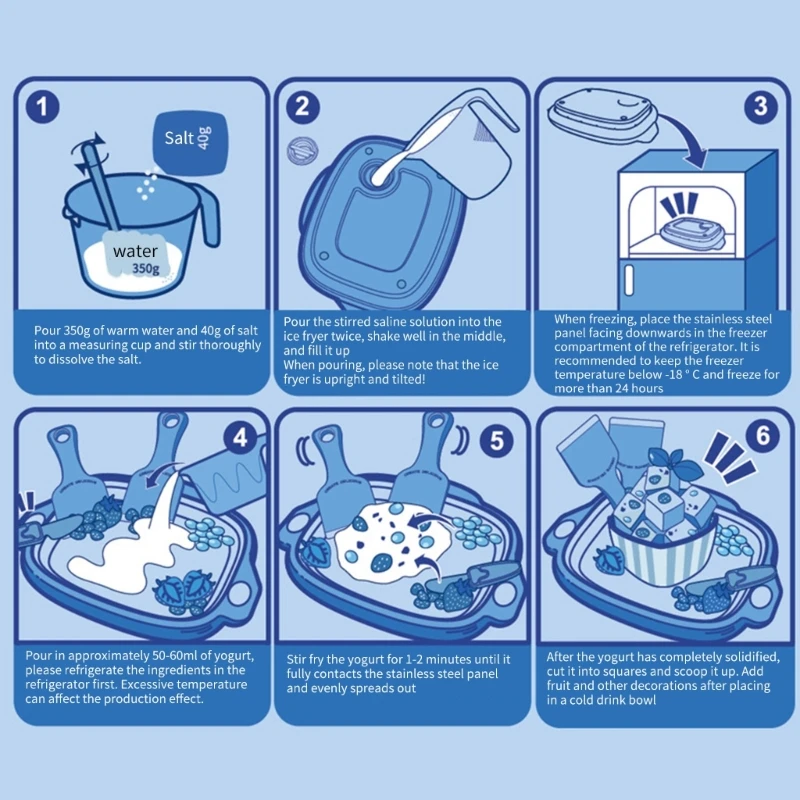 1

Salt 40g

water 350g

Pour 350g of warm water and 40g of salt into a measuring cup and stir thoroughly to dissolve the salt.

2

Pour the stirred saline solution into the ice fryer twice, shake well in the middle, and fill it up
When pouring, please note that the ice fryer is upright and tilted!

3

When freezing, place the stainless steel panel facing downwards in the freezer compartment of the refrigerator. It is recommended to keep the freezer temperature below -18 ° C and freeze for more than 24 hours

4

Pour in approximately 50-60ml of yogurt, please refrigerate the ingredients in the refrigerator first. Excessive temperature can affect the production effect.

5

Stir fry the yogurt for 1-2 minutes until it fully contacts the stainless steel panel and evenly spreads out

6

After the yogurt has completely solidified, cut it into squares and scoop it up. Add fruit and other decorations after placing in a cold drink bowl