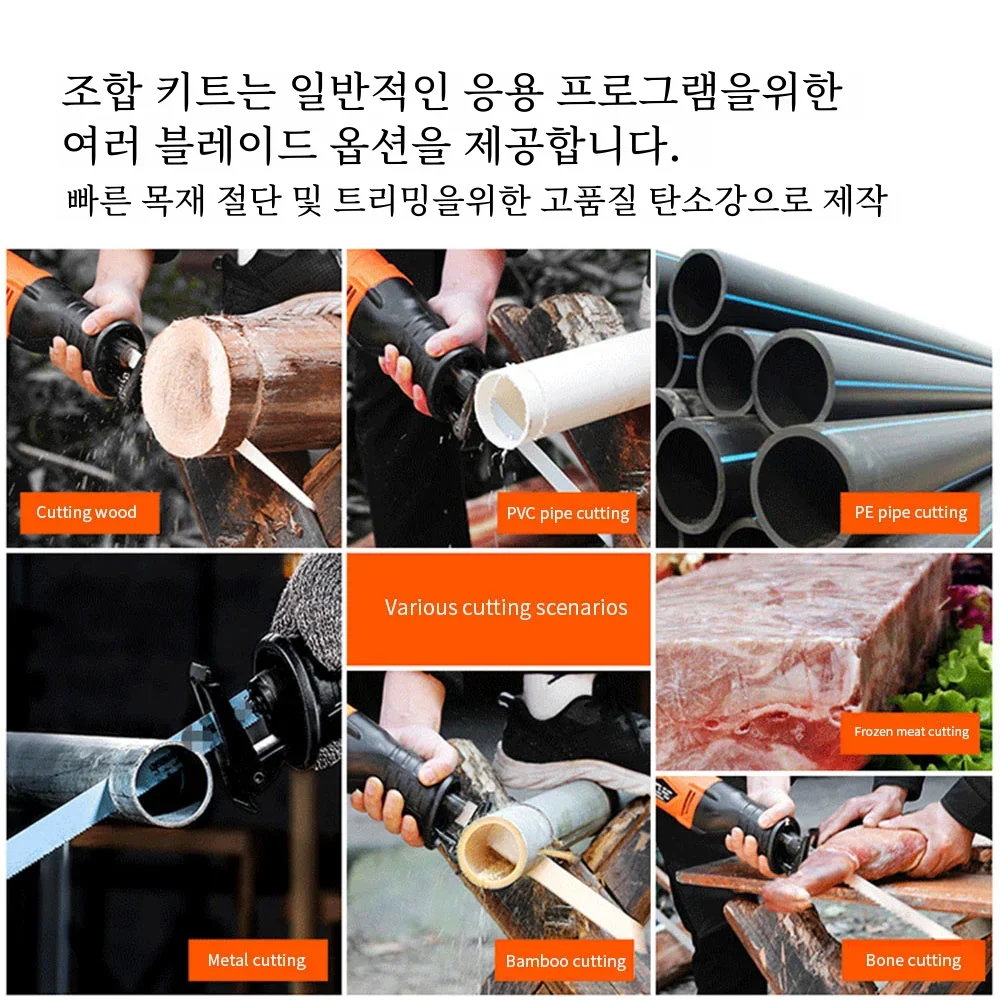 조합 키트는 일반적인 응용 프로그램을위한 여러 블레이드 옵션을 제공합니다.

빠른 목재 절단 및 트리밍을위한 고품질 탄소강으로 제작

Cutting wood

PVC pipe cutting

PE pipe cutting

Various cutting scenarios

Frozen meat cutting

Metal cutting

Bamboo cutting

Bone cutting