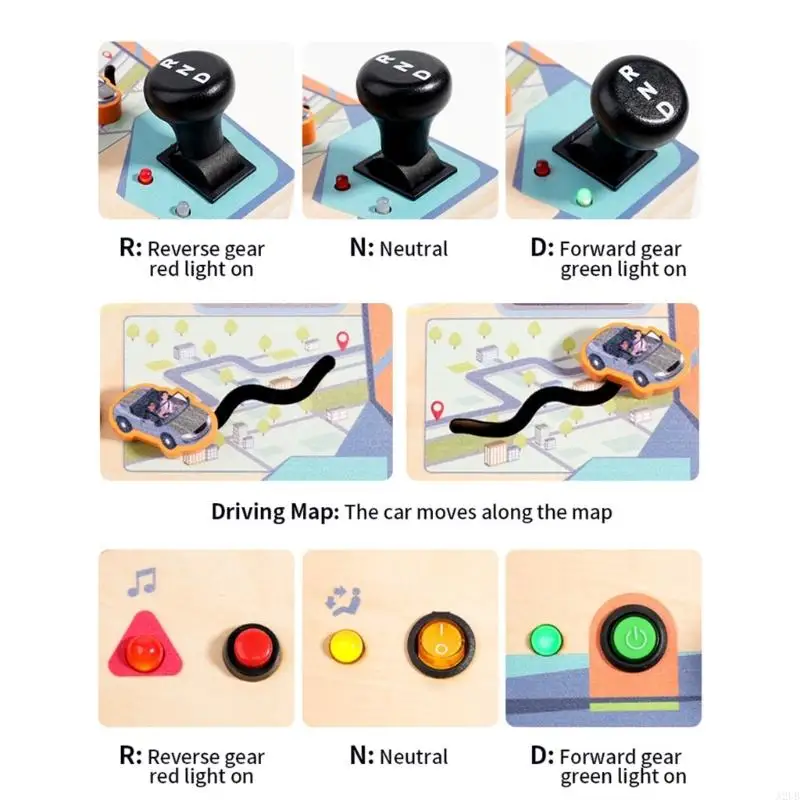 R
N
D

R
N
D

R
N
D

R: Reverse gear red light on

N: Neutral

D: Forward gear green light on

Driving Map: The car moves along the map

R: Reverse gear red light on

N: Neutral

D: Forward gear green light on