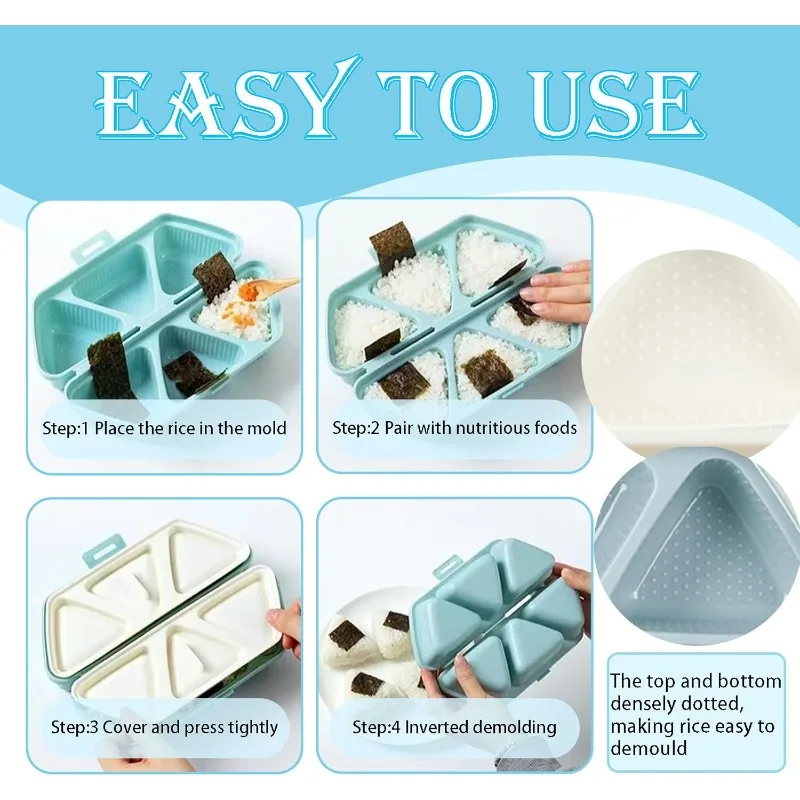 EASY TO USE

Step:1 Place the rice in the mold

Step:2 Pair with nutritious foods

Step:3 Cover and press tightly

Step:4 Inverted demolding

The top and bottom densely dotted, making rice easy to demould