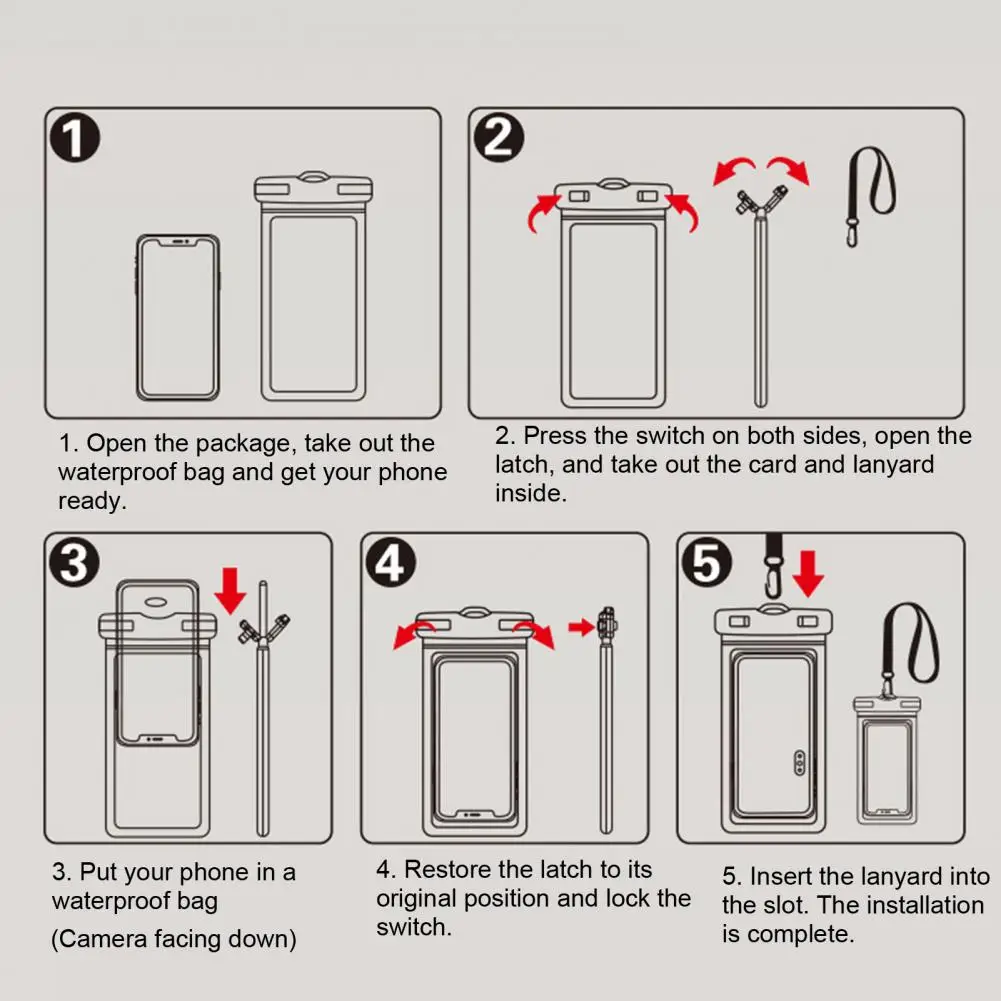 1

2

1. Open the package, take out the waterproof bag and get your phone ready.

2. Press the switch on both sides, open the latch, and take out the card and lanyard inside.

3

4

5

3. Put your phone in a waterproof bag

(Camera facing down)

4. Restore the latch to its original position and lock the switch.

5. Insert the lanyard into the slot. The installation is complete.