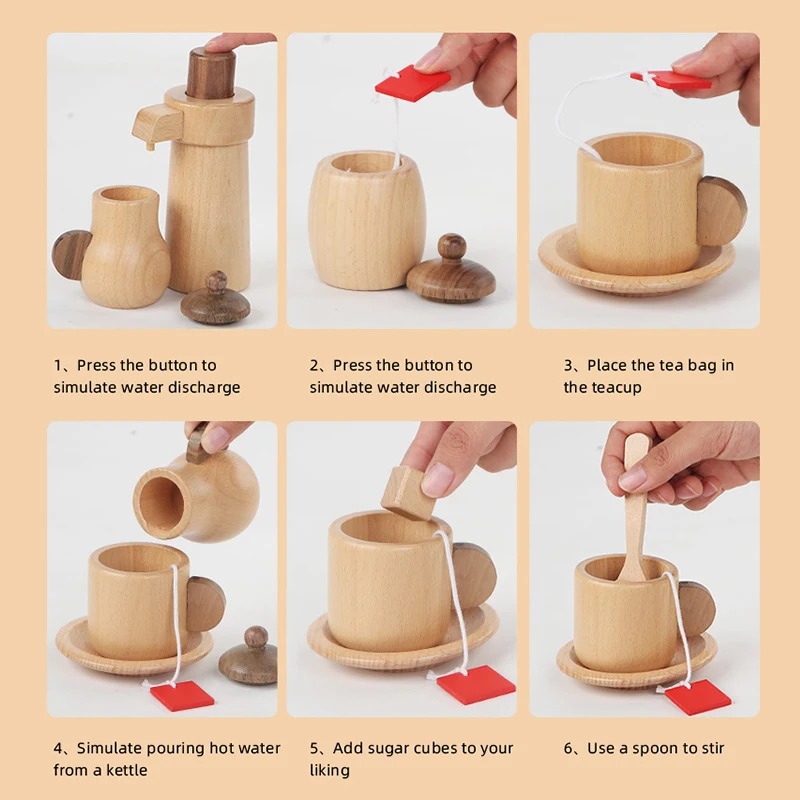 1、Press the button to simulate water discharge

2、Press the button to simulate water discharge

3、Place the tea bag in the teacup

4、Simulate pouring hot water from a kettle

5、Add sugar cubes to your liking

6、Use a spoon to stir