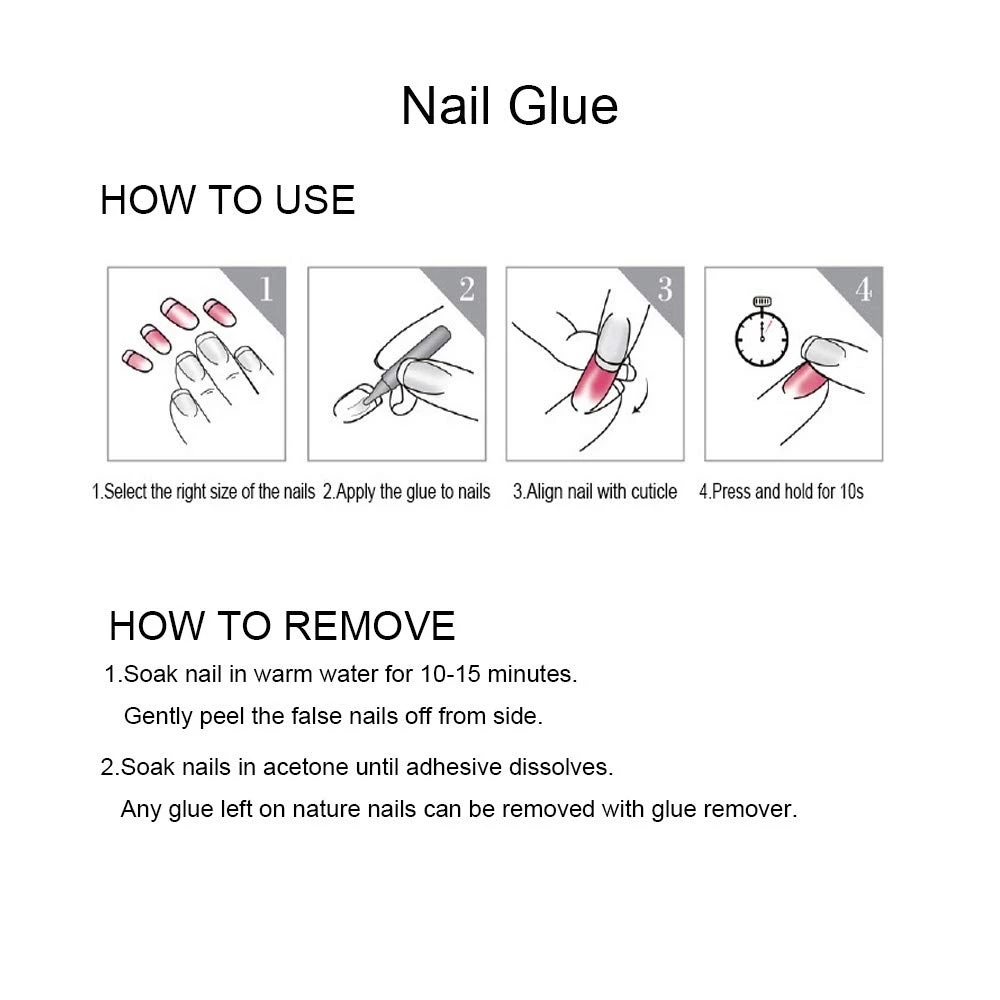 Nail Glue

HOW TO USE

1

2

3

4

1.Select the right size of the nails 2.Apply the glue to nails 3.Align nail with cuticle 4.Press and hold for 10s

HOW TO REMOVE

1.Soak nail in warm water for 10-15 minutes.
Gently peel the false nails off from side.

2.Soak nails in acetone until adhesive dissolves.
Any glue left on nature nails can be removed with glue remover.