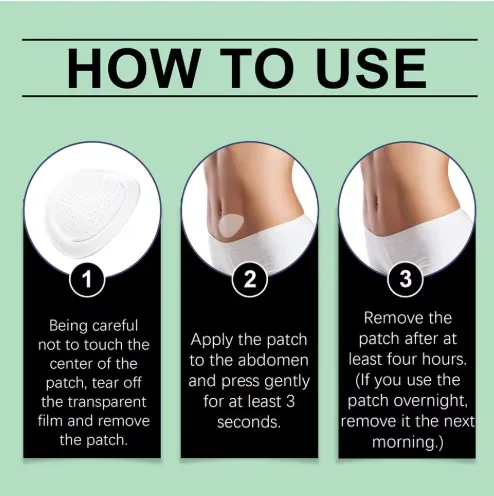 HOW TO USE

1

Being careful not to touch the center of the patch, tear off the transparent film and remove the patch.

2

Apply the patch to the abdomen and press gently for at least 3 seconds.

3

Remove the patch after at least four hours. (If you use the patch overnight, remove it the next morning.)