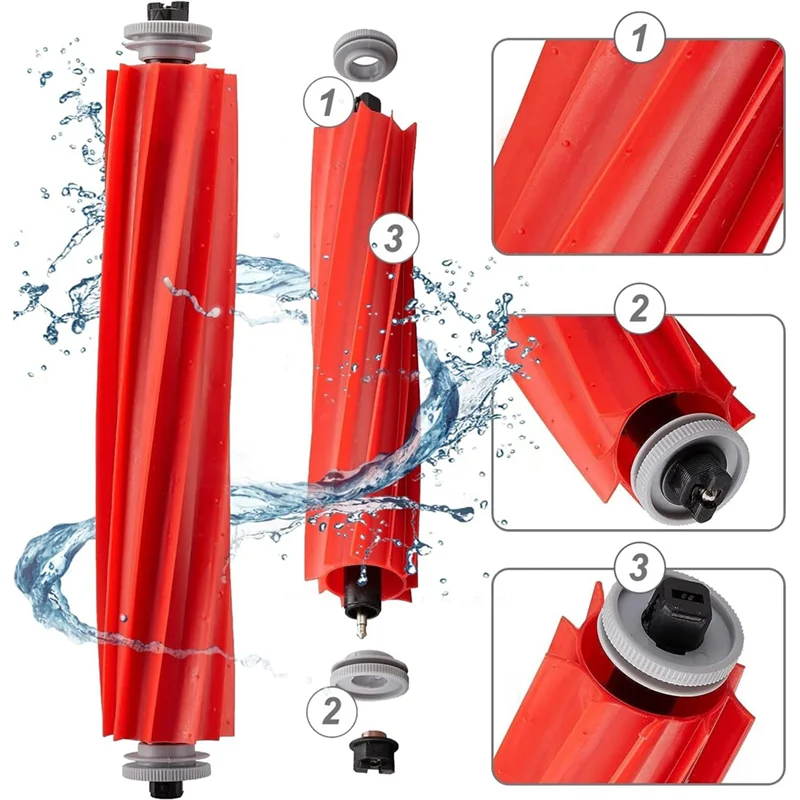 1
3
2
1
2
3