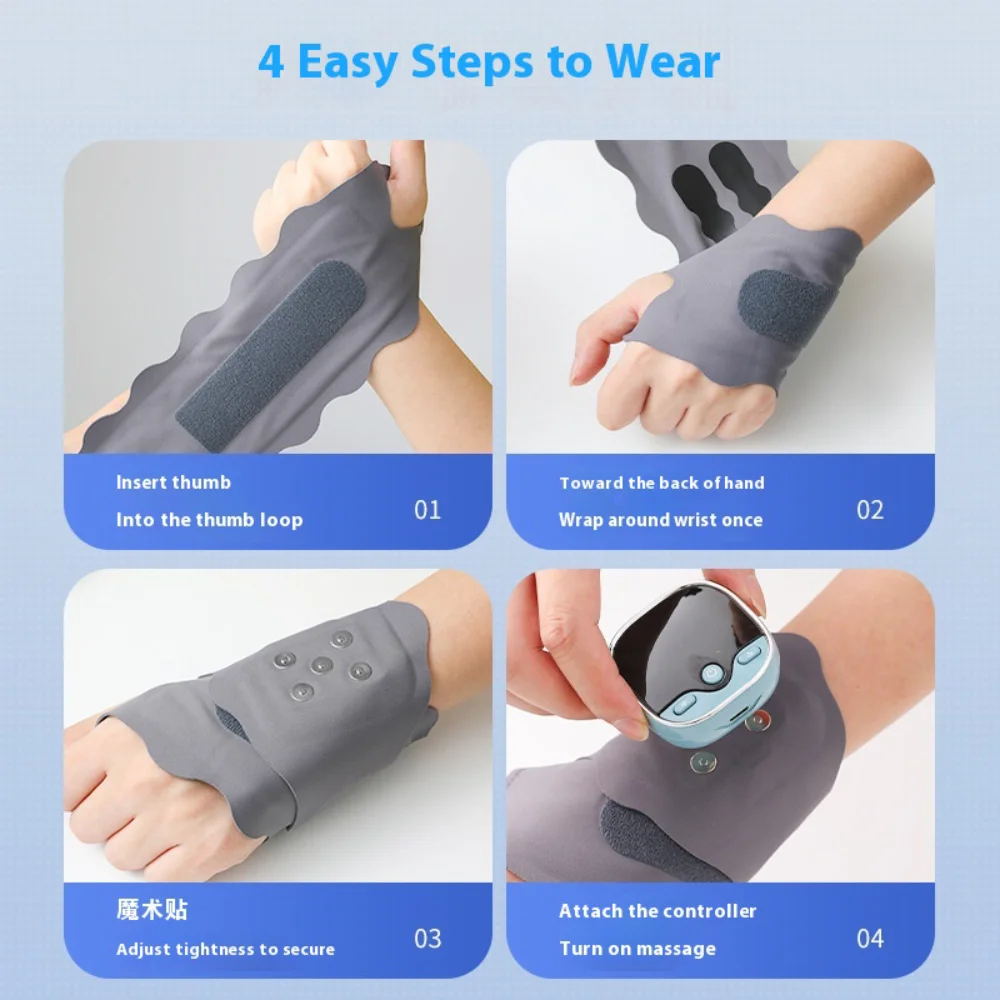 4 Easy Steps to Wear

Insert thumb
Into the thumb loop
01

Toward the back of hand
Wrap around wrist once
02

魔术贴
Adjust tightness to secure
03

Attach the controller
Turn on massage
04