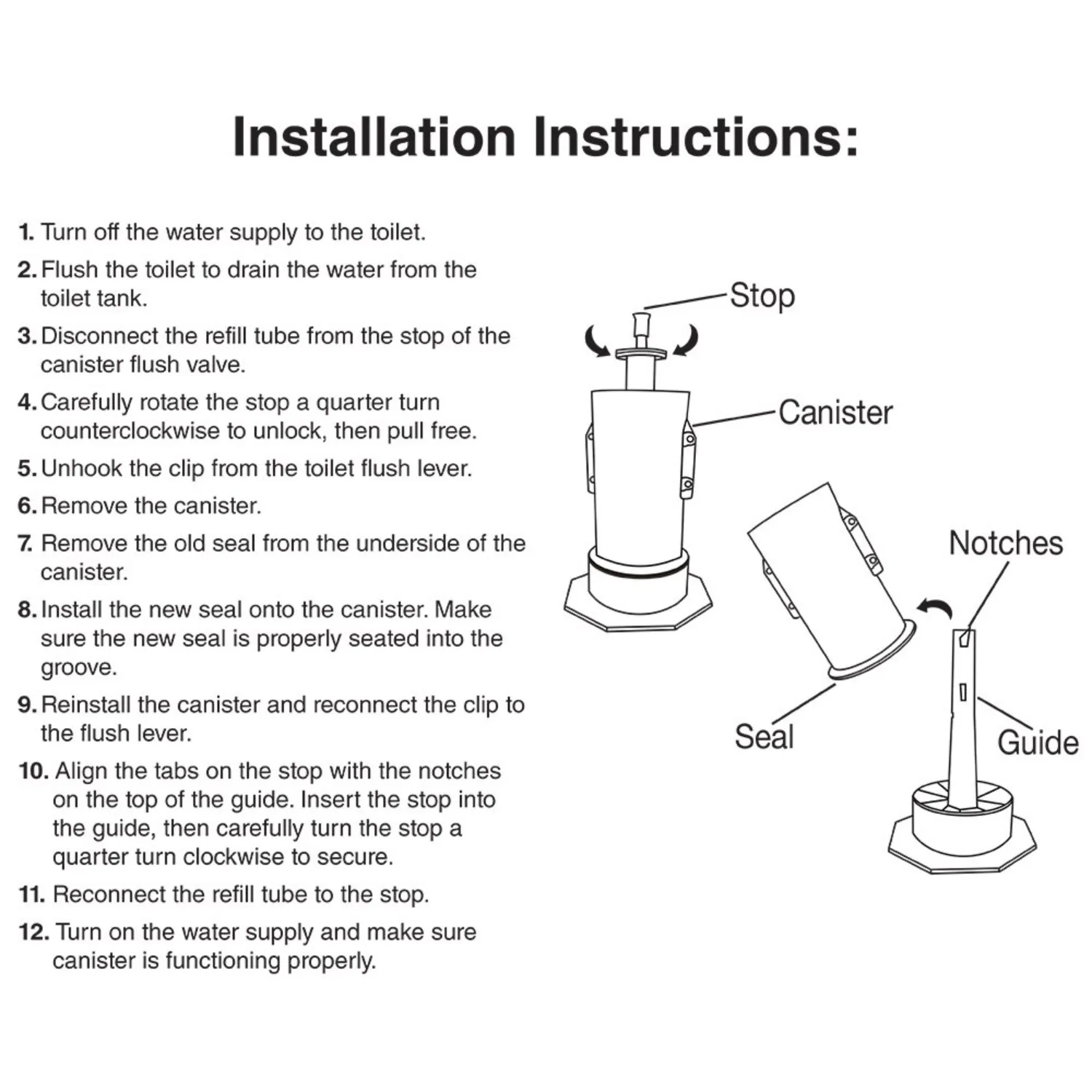 Installation Instructions:

1. Turn off the water supply to the toilet.

2. Flush the toilet to drain the water from the toilet tank.

3. Disconnect the refill tube from the stop of the canister flush valve.

4. Carefully rotate the stop a quarter turn counterclockwise to unlock, then pull free.

5. Unhook the clip from the toilet flush lever.

6. Remove the canister.

7. Remove the old seal from the underside of the canister.

8. Install the new seal onto the canister. Make sure the new seal is properly seated into the groove.

9. Reinstall the canister and reconnect the clip to the flush lever.

10. Align the tabs on the stop with the notches on the top of the guide. Insert the stop into the guide, then carefully turn the stop a quarter turn clockwise to secure.

11. Reconnect the refill tube to the stop.

12. Turn on the water supply and make sure canister is functioning properly.

Stop

Canister

Notches

Seal

Guide