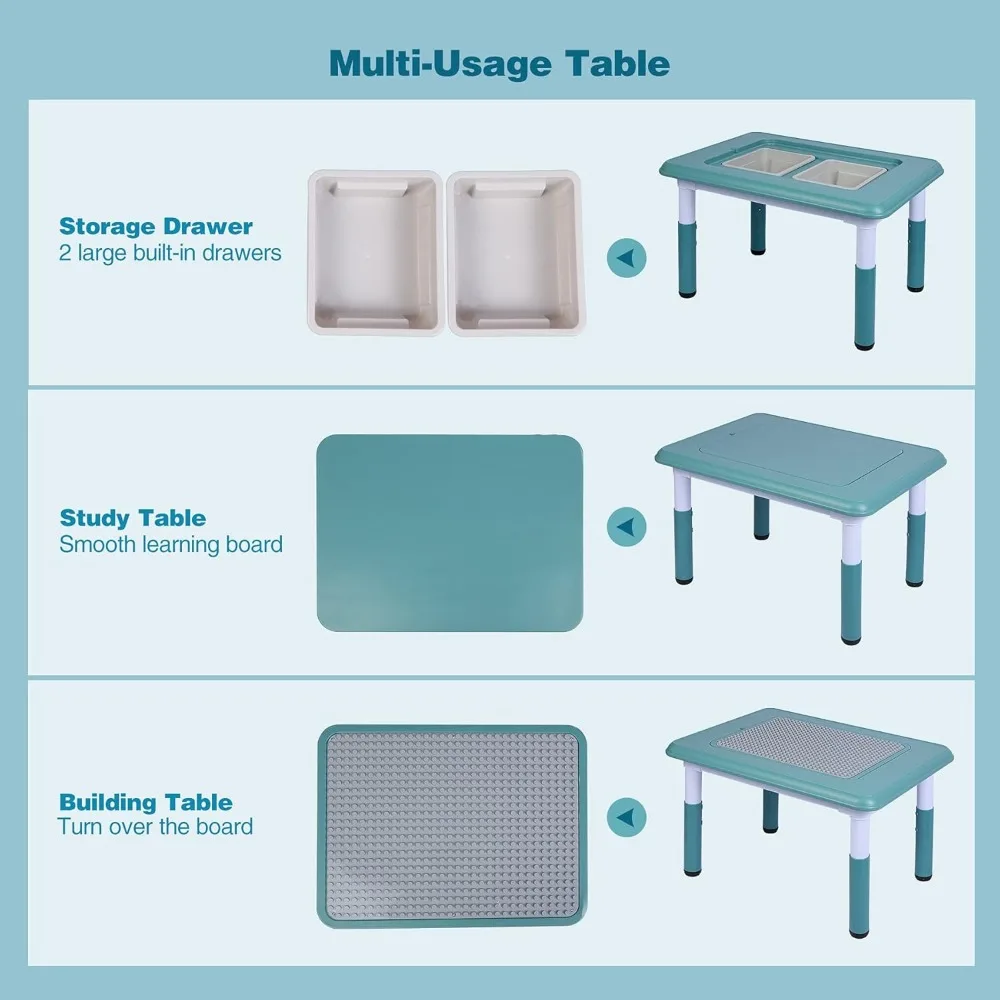 Multi-Usage Table

Storage Drawer
2 large built-in drawers

Study Table
Smooth learning board

Building Table
Turn over the board