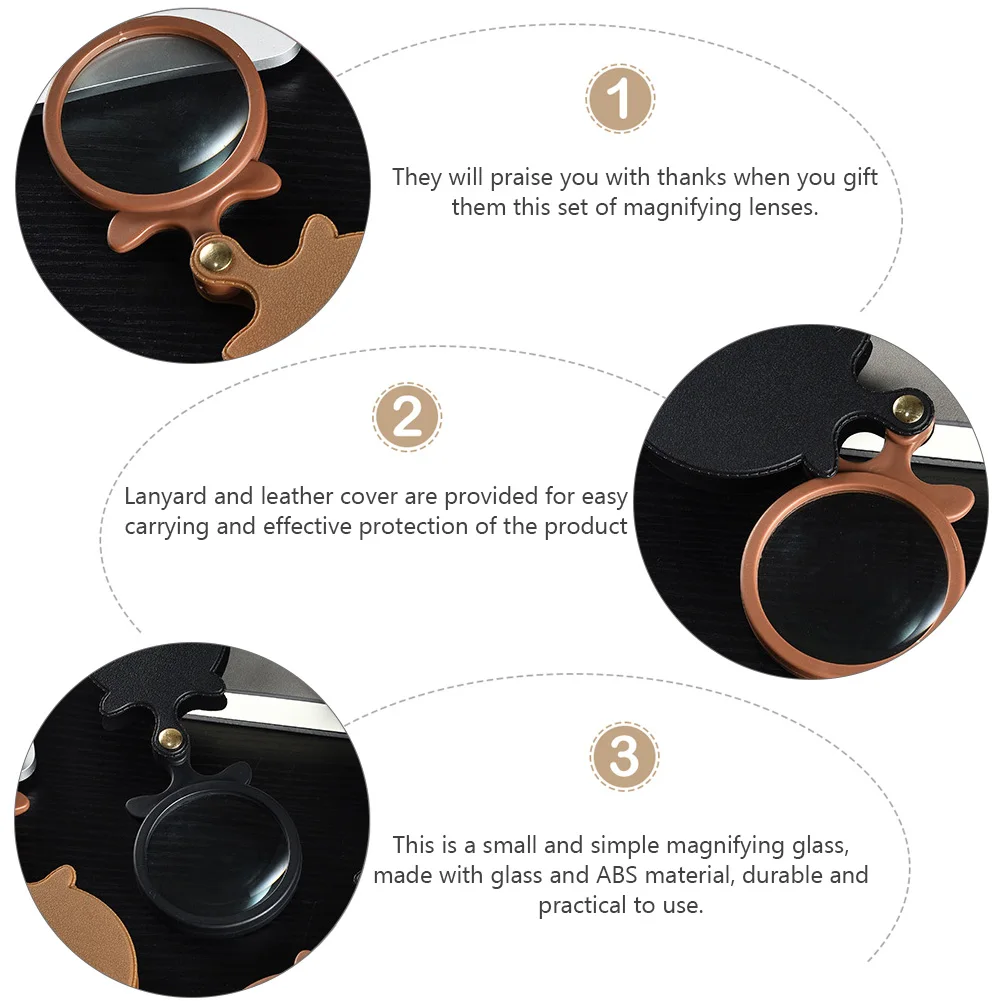 1

They will praise you with thanks when you gift them this set of magnifying lenses.

2

Lanyard and leather cover are provided for easy carrying and effective protection of the product

3

This is a small and simple magnifying glass, made with glass and ABS material, durable and practical to use.