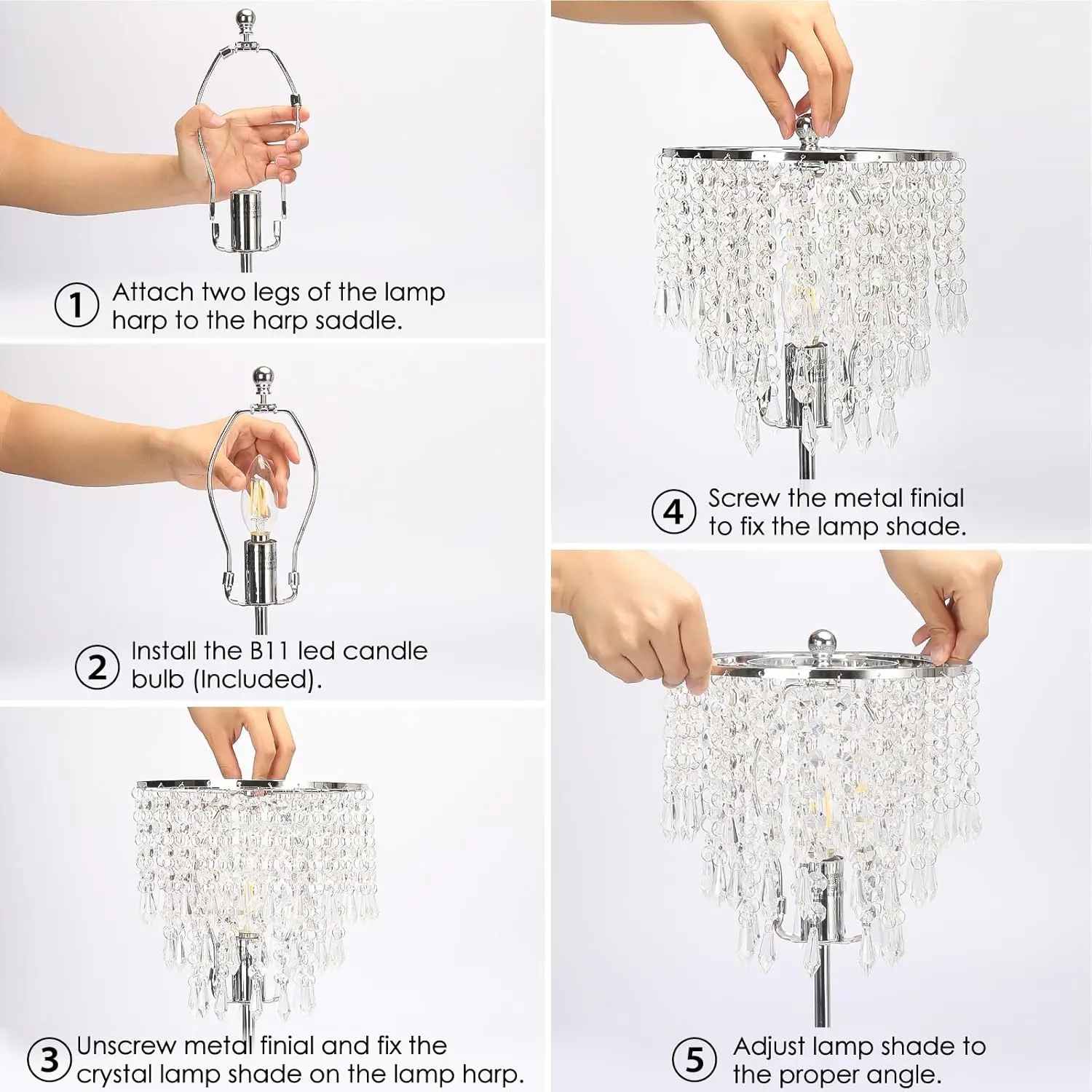 1 Attach two legs of the lamp harp to the harp saddle.

2 Install the B11 led candle bulb (Included).

3 Unscrew metal finial and fix the crystal lamp shade on the lamp harp.

4 Screw the metal finial to fix the lamp shade.

5 Adjust lamp shade to the proper angle.