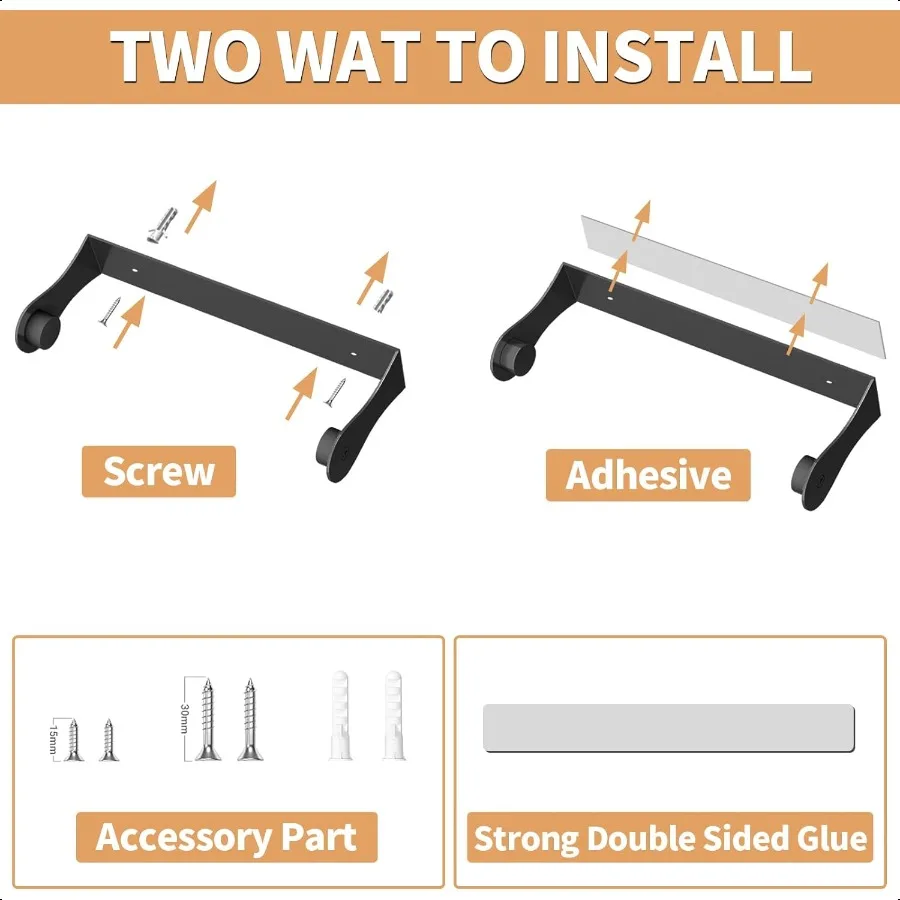 TWO WAT TO INSTALL

Screw

Adhesive

15mm

30mm

Accessory Part

Strong Double Sided Glue