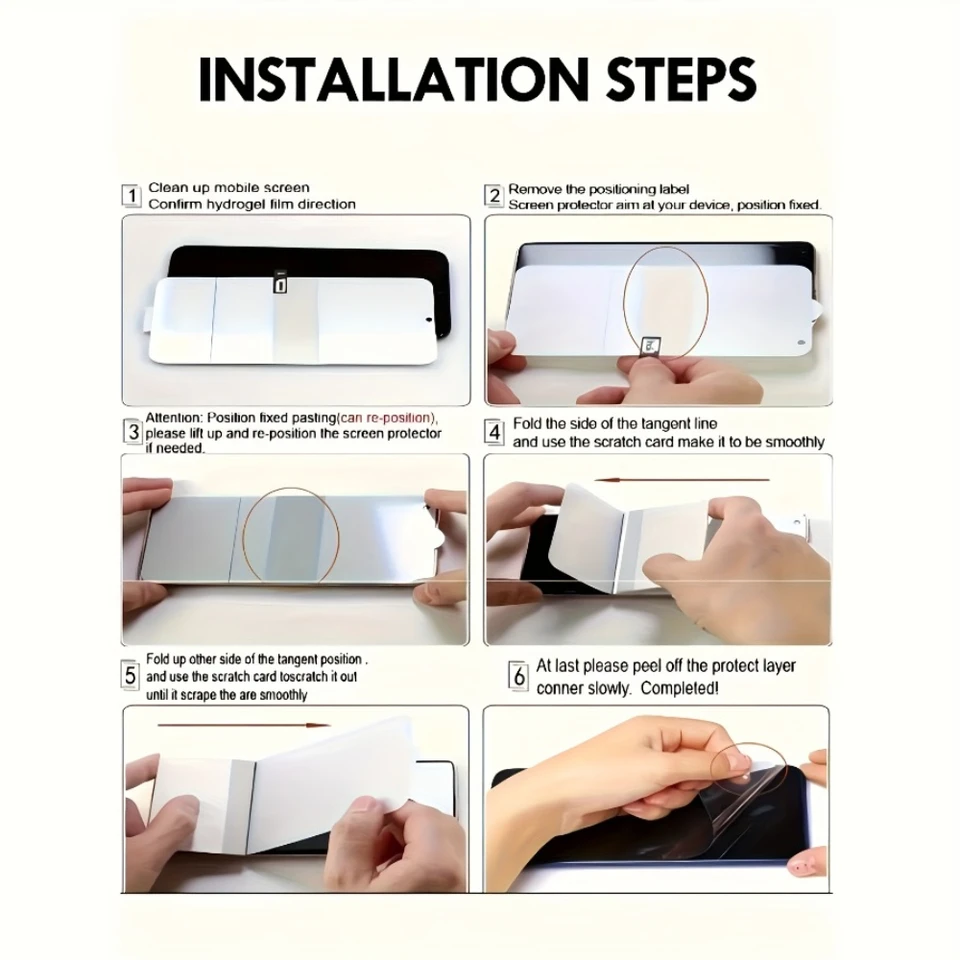 INSTALLATION STEPS

1 Clean up mobile screen
Confirm hydrogel film direction

2 Remove the positioning label
Screen protector aim at your device, position fixed.

3 Attention: Position fixed pasting(can re-position), please lift up and re-position the screen protector if needed.

4 Fold the side of the tangent line and use the scratch card make it to be smoothly

5 Fold up other side of the tangent position . and use the scratch card toscratch it out until it scrape the are smoothly

6 At last please peel off the protect layer conner slowly. Completed!