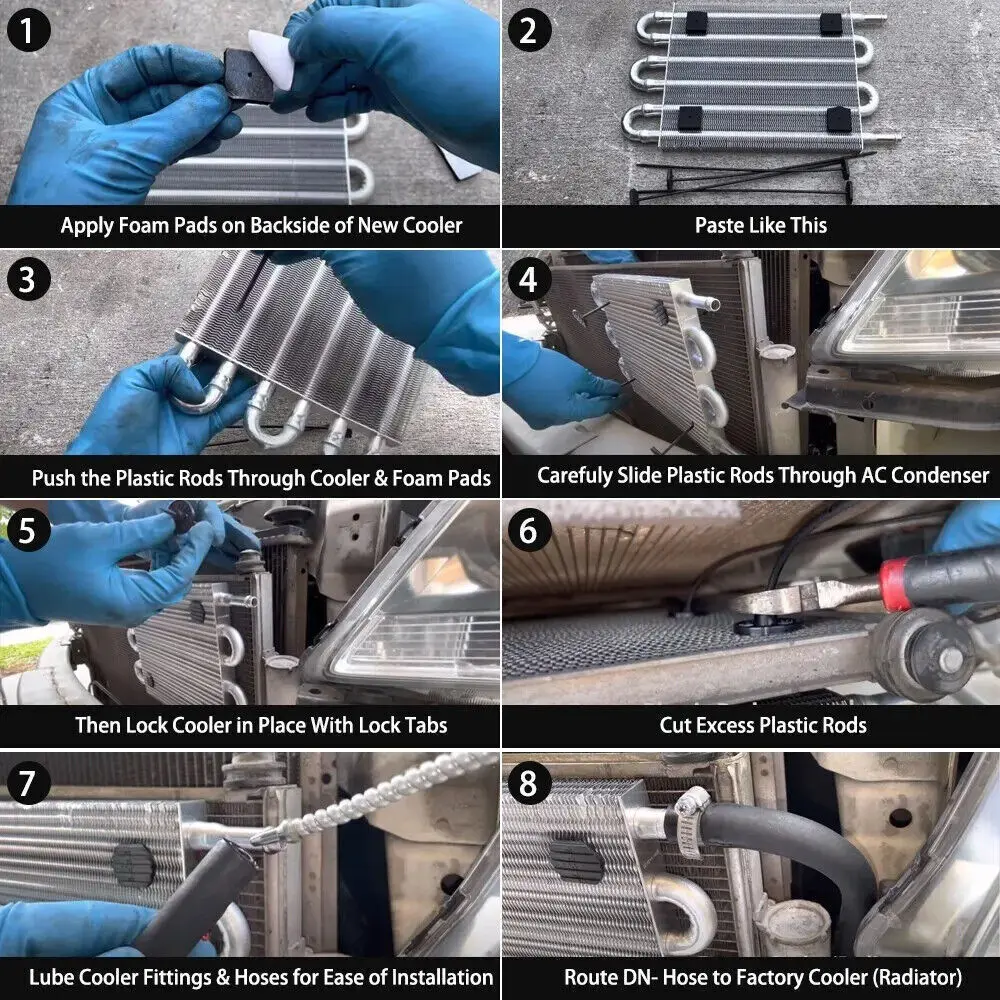 1
Apply Foam Pads on Backside of New Cooler

2
Paste Like This

3
Push the Plastic Rods Through Cooler & Foam Pads

4
Carefully Slide Plastic Rods Through AC Condenser

5
Then Lock Cooler in Place With Lock Tabs

6
Cut Excess Plastic Rods

7
Lube Cooler Fittings & Hoses for Ease of Installation

8
Route DN- Hose to Factory Cooler (Radiator)