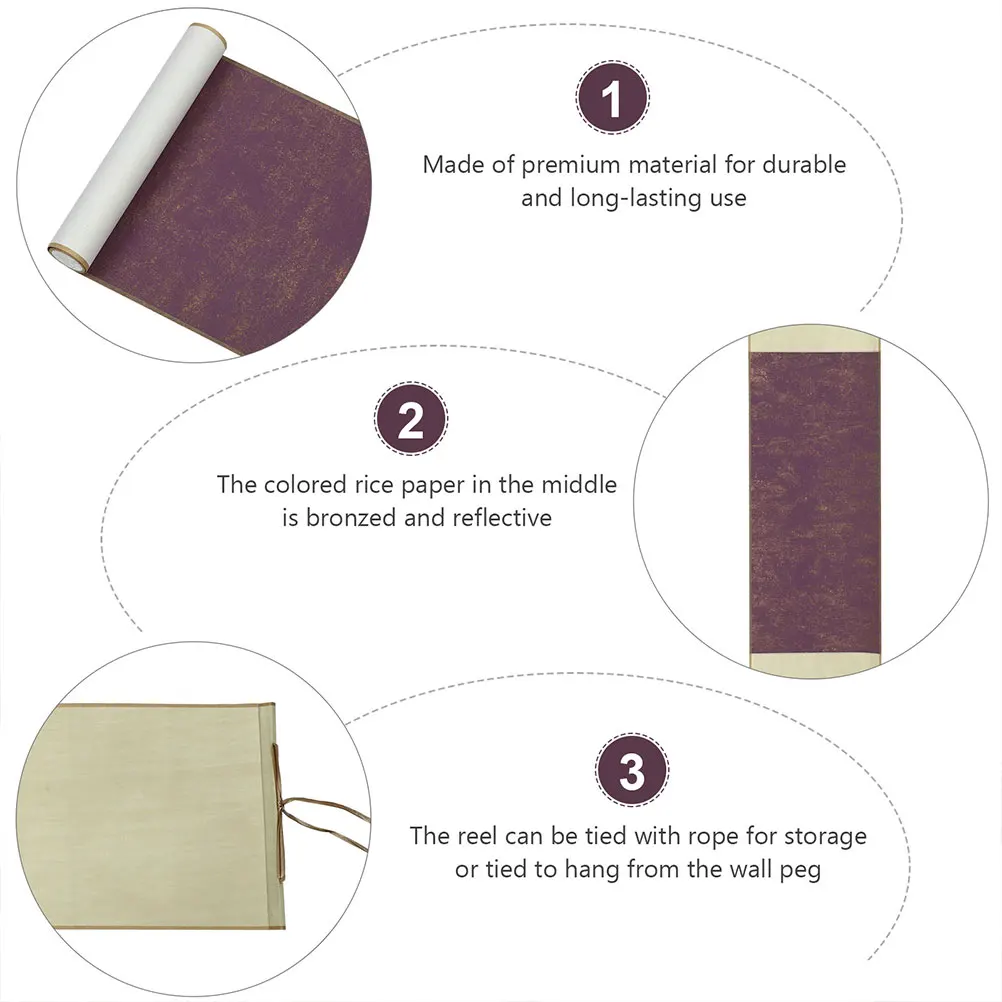 1

Made of premium material for durable and long-lasting use

2

The colored rice paper in the middle is bronzed and reflective

3

The reel can be tied with rope for storage or tied to hang from the wall peg