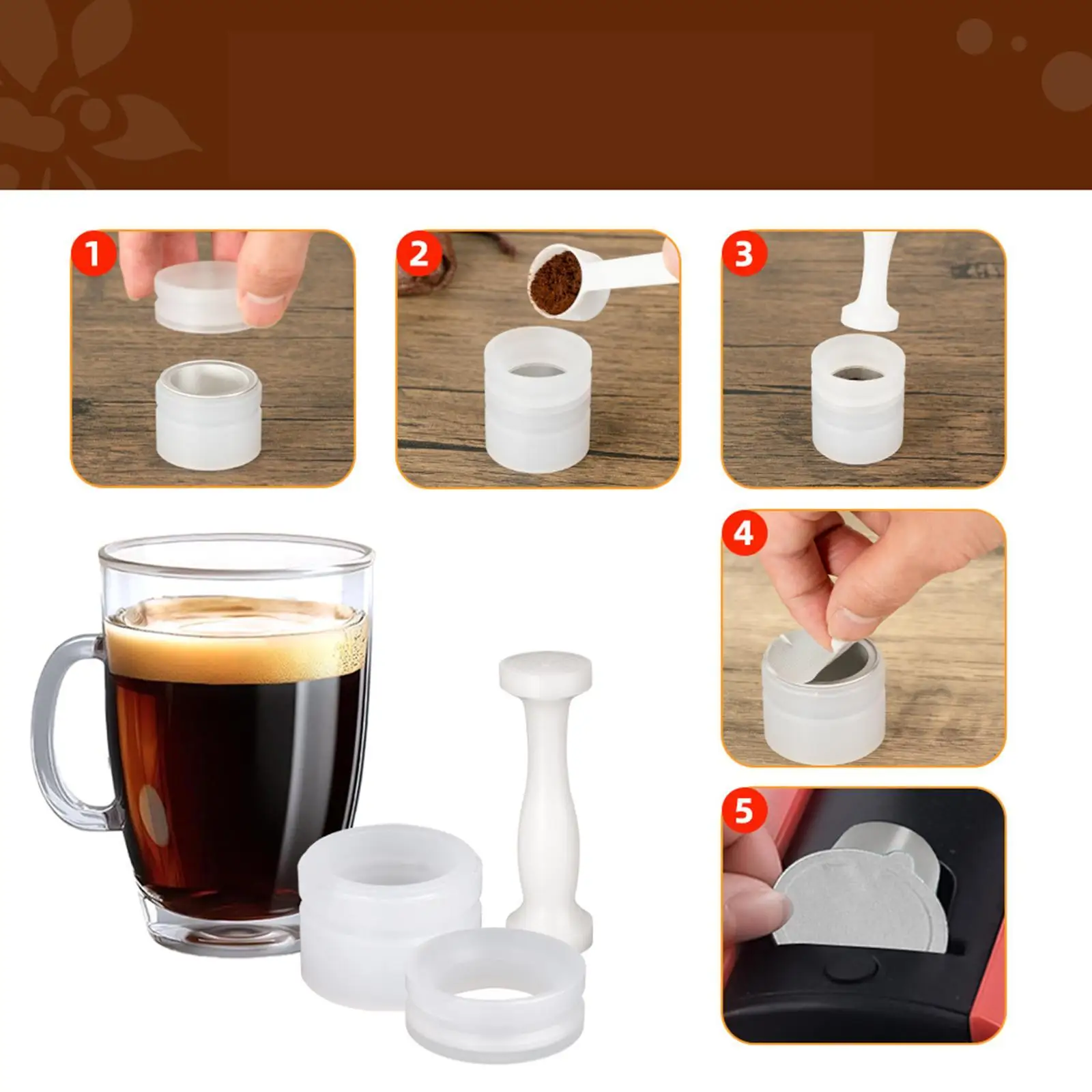 1

2

3

4

5