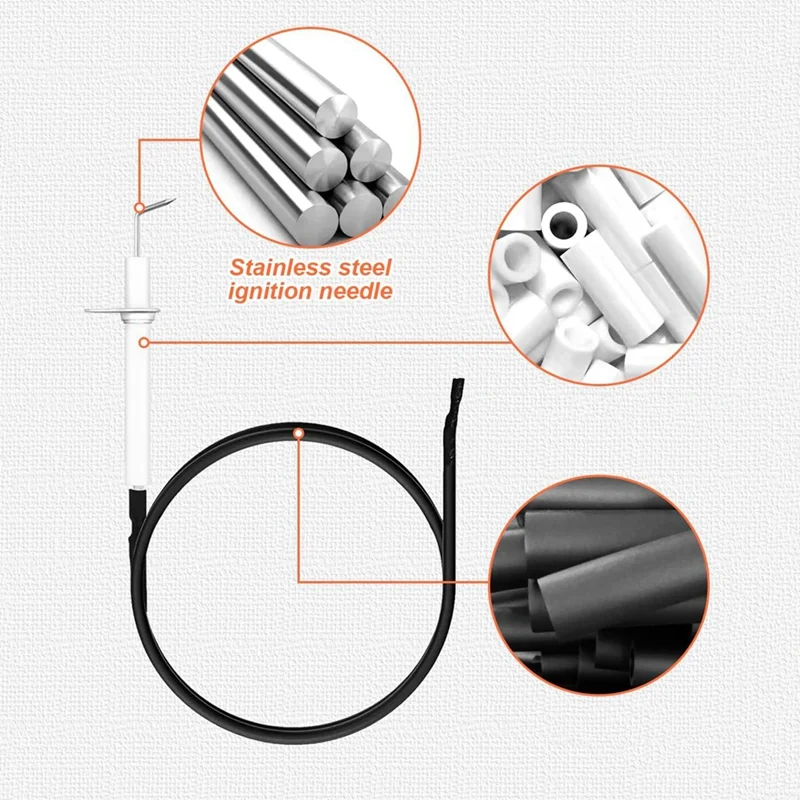 Stainless steel
ignition needle