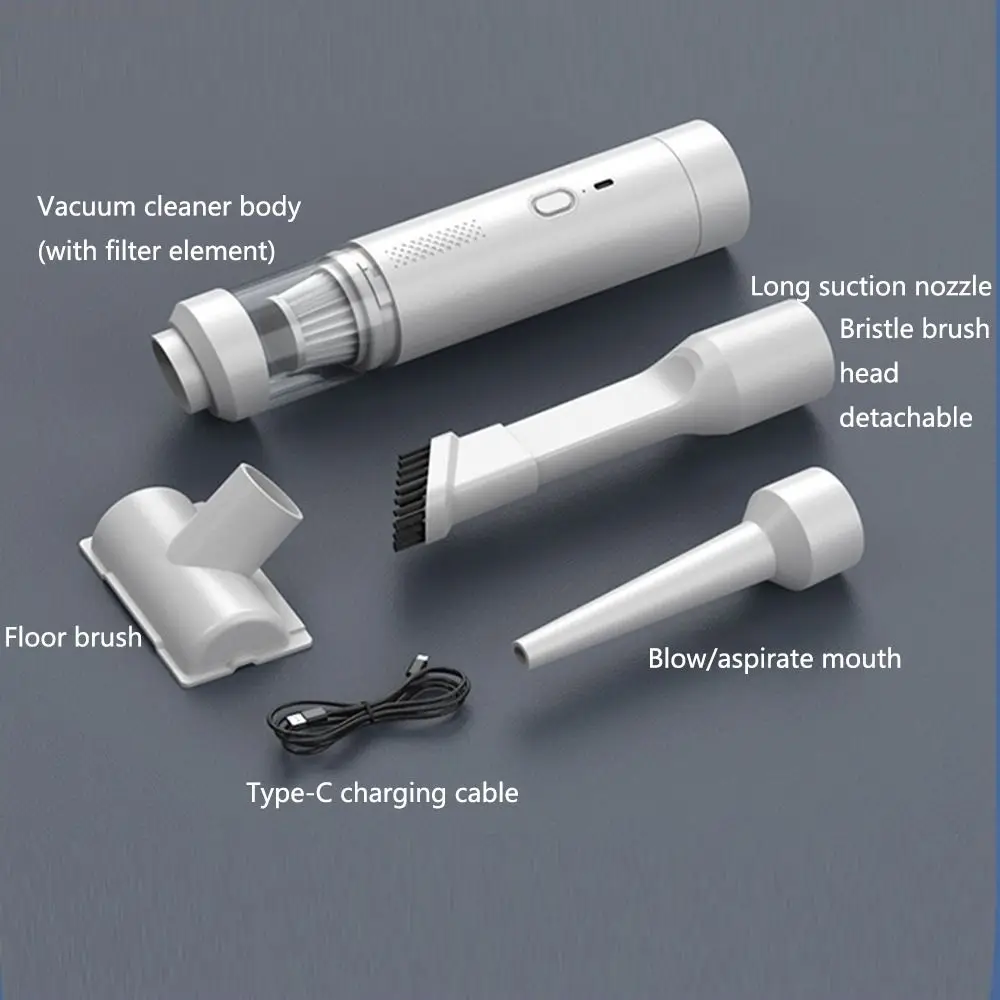 Vacuum cleaner body
(with filter element)

Long suction nozzle
Bristle brush head detachable

Floor brush

Blow/aspirate mouth

Type-C charging cable