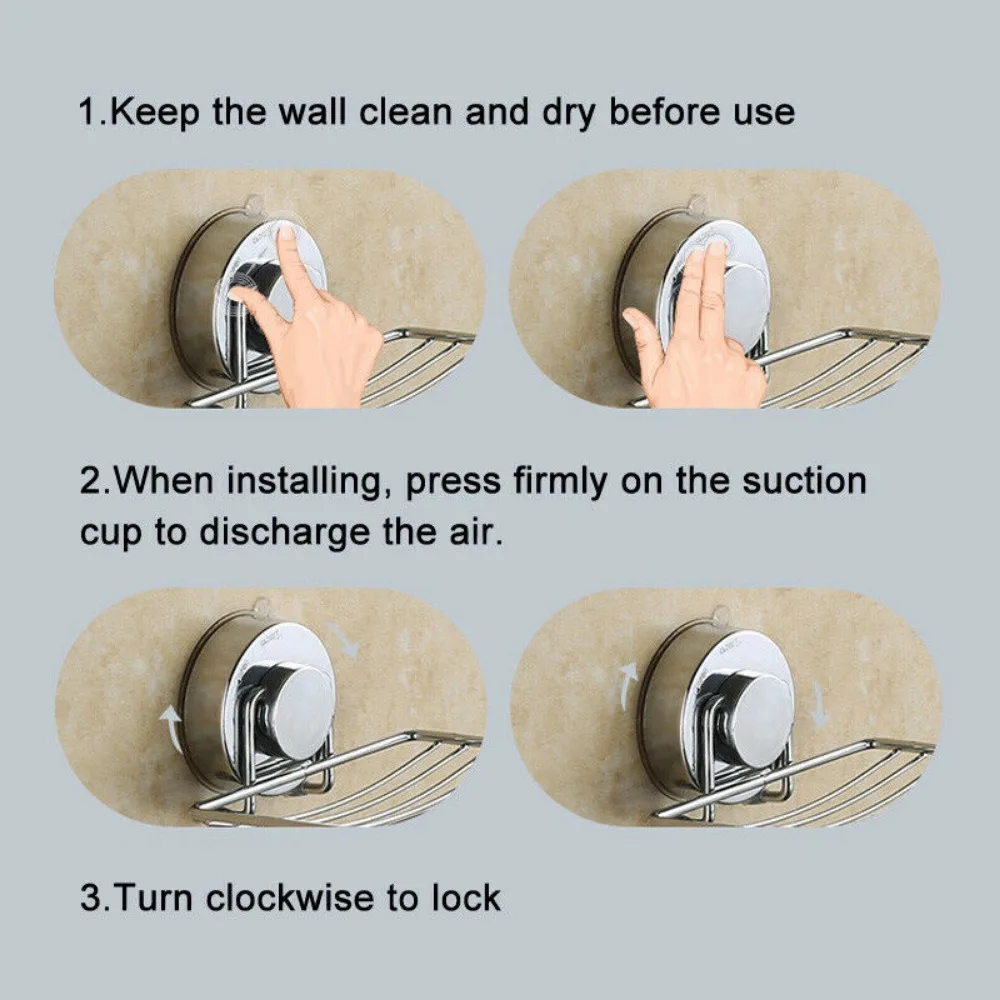 1.Keep the wall clean and dry before use

2.When installing, press firmly on the suction cup to discharge the air.

3.Turn clockwise to lock