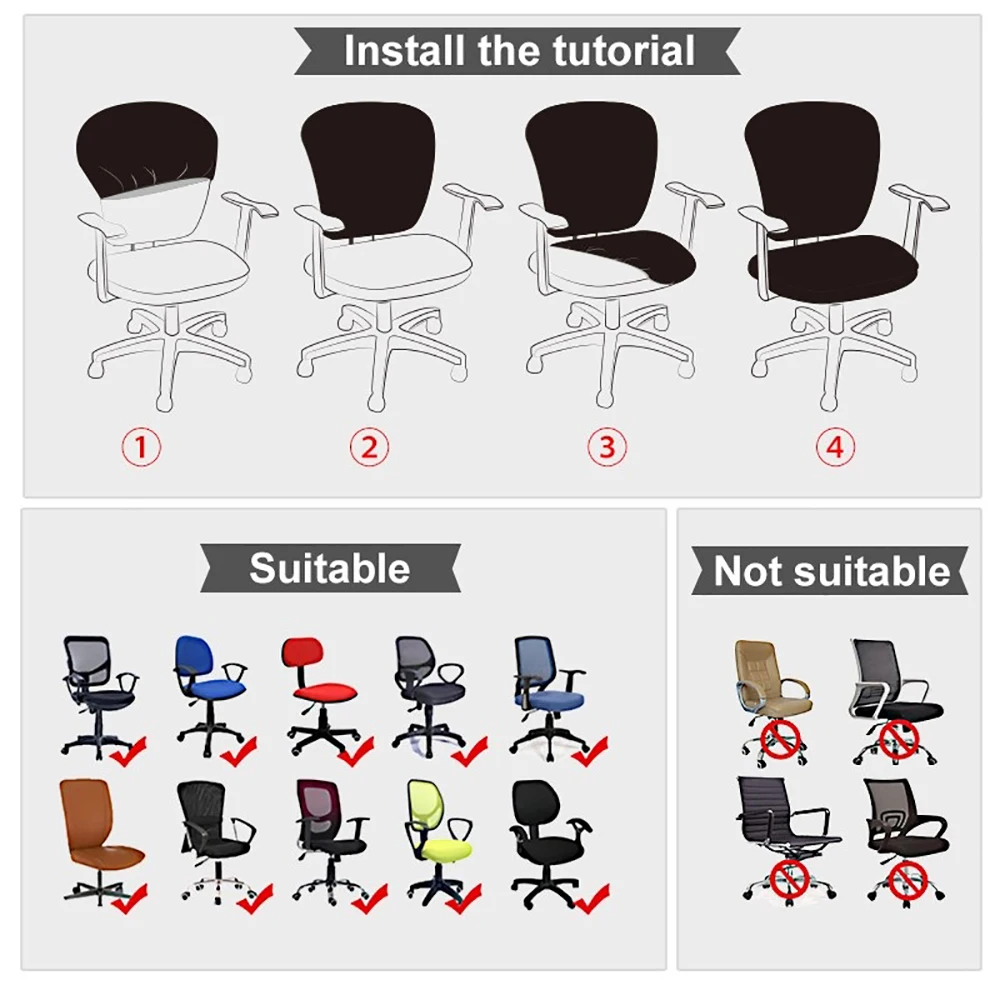 Install the tutorial

①

②

③

④

Suitable

Not suitable