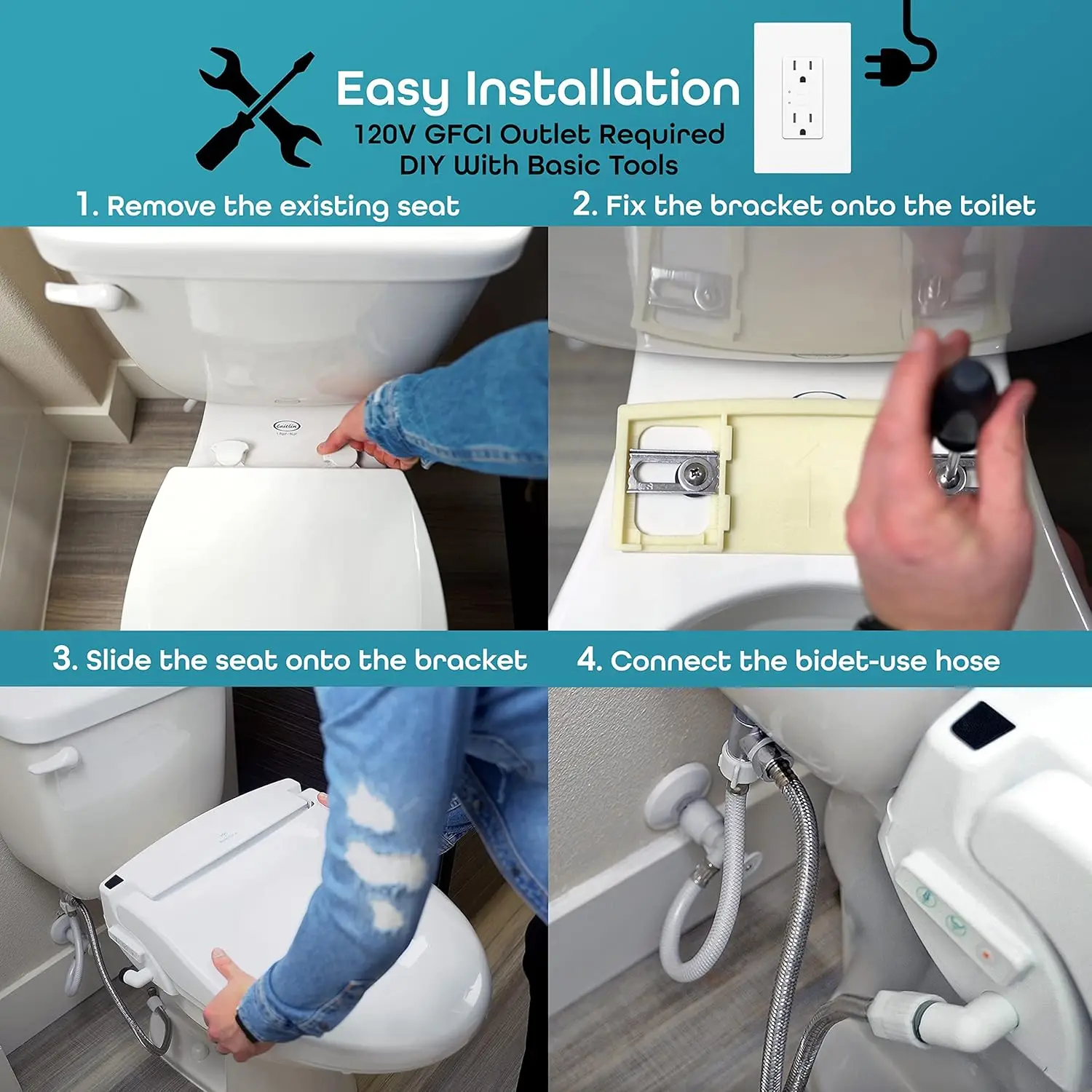 Easy Installation
120V GFCI Outlet Required
DIY With Basic Tools

1. Remove the existing seat

2. Fix the bracket onto the toilet

3. Slide the seat onto the bracket

4. Connect the bidet-use hose