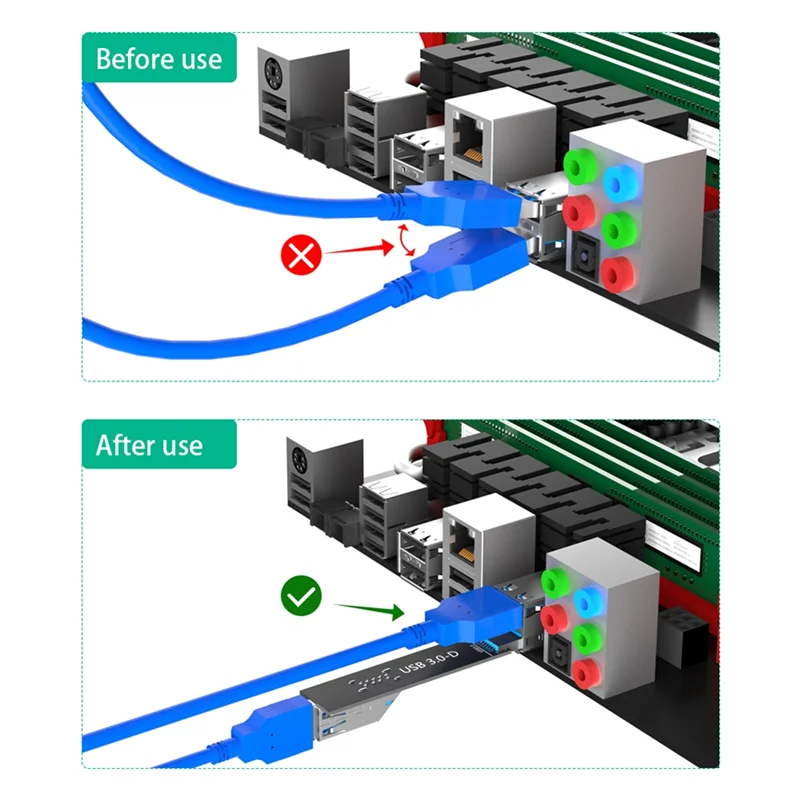 Before use

After use

USB 3.0-D