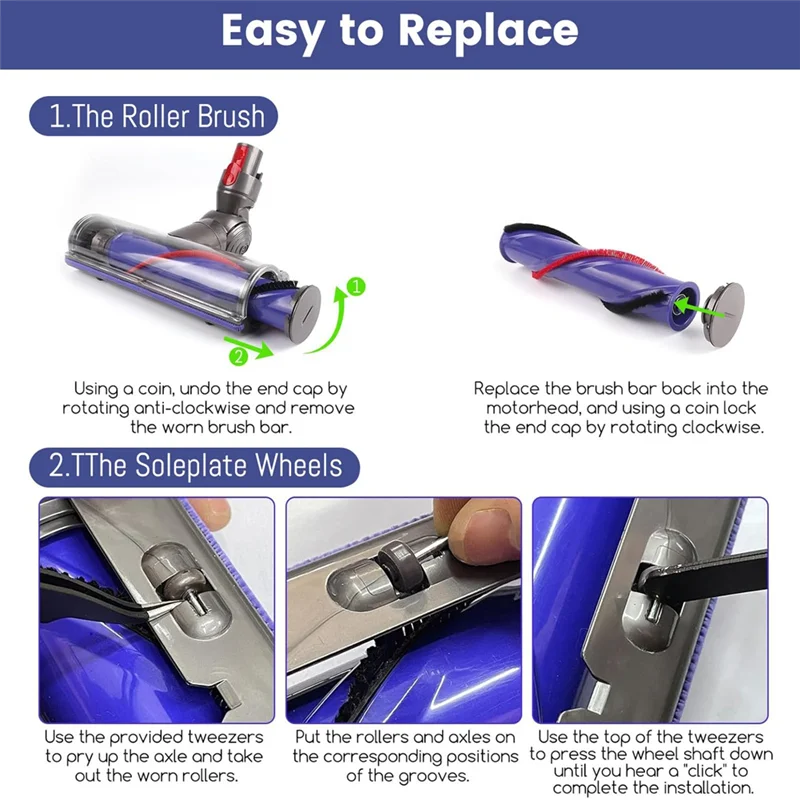 Easy to Replace

1.The Roller Brush

1

2

Using a coin, undo the end cap by rotating anti-clockwise and remove the worn brush bar.

Replace the brush bar back into the motorhead, and using a coin lock the end cap by rotating clockwise.

2.TThe Soleplate Wheels

Use the provided tweezers to pry up the axle and take out the worn rollers.

Put the rollers and axles on the corresponding positions of the grooves.

Use the top of the tweezers to press the wheel shaft down until you hear a "click" to complete the installation.