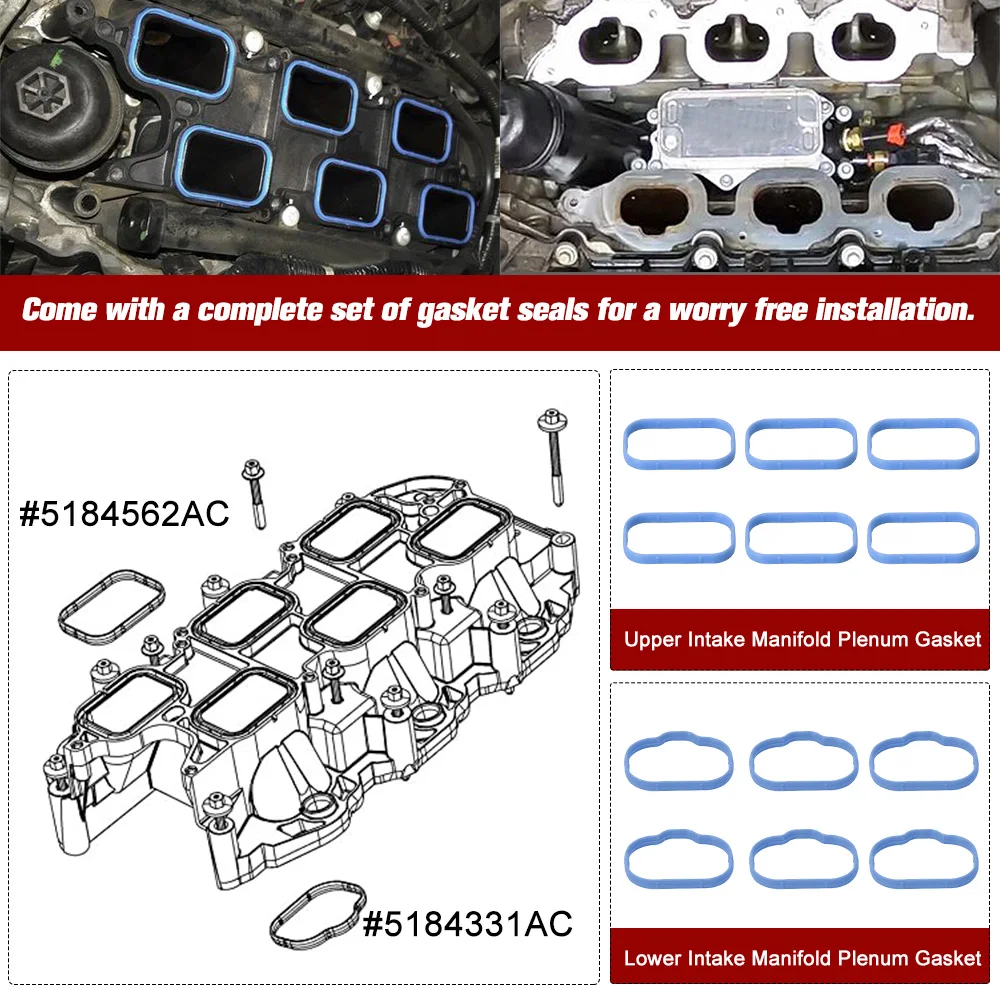 Come with a complete set of gasket seals for a worry free installation.

#5184562AC

#5184331AC

Upper Intake Manifold Plenum Gasket

Lower Intake Manifold Plenum Gasket