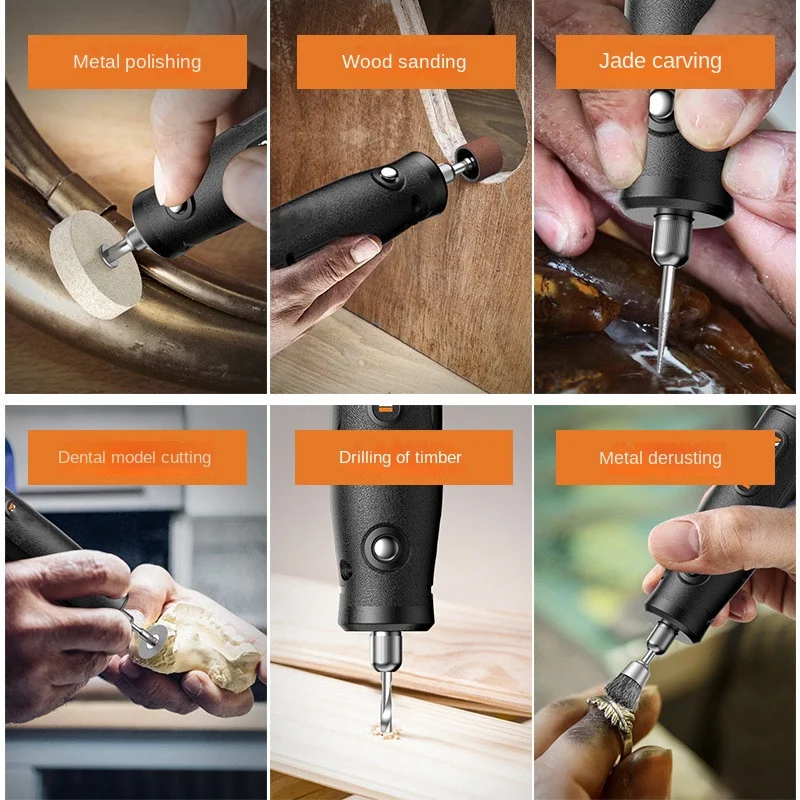 Metal polishing

Wood sanding

Jade carving

Dental model cutting

Drilling of timber

Metal derusting