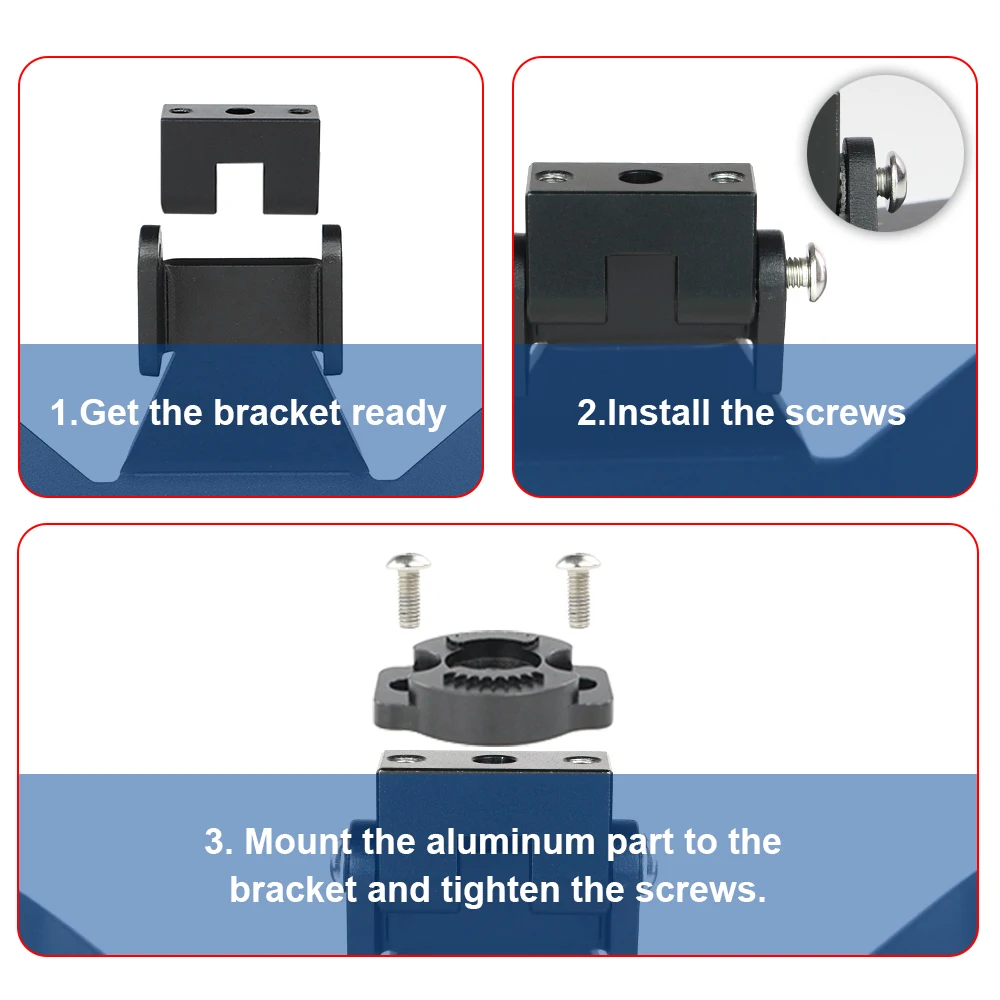 1.Get the bracket ready

2.Install the screws

3. Mount the aluminum part to the bracket and tighten the screws.