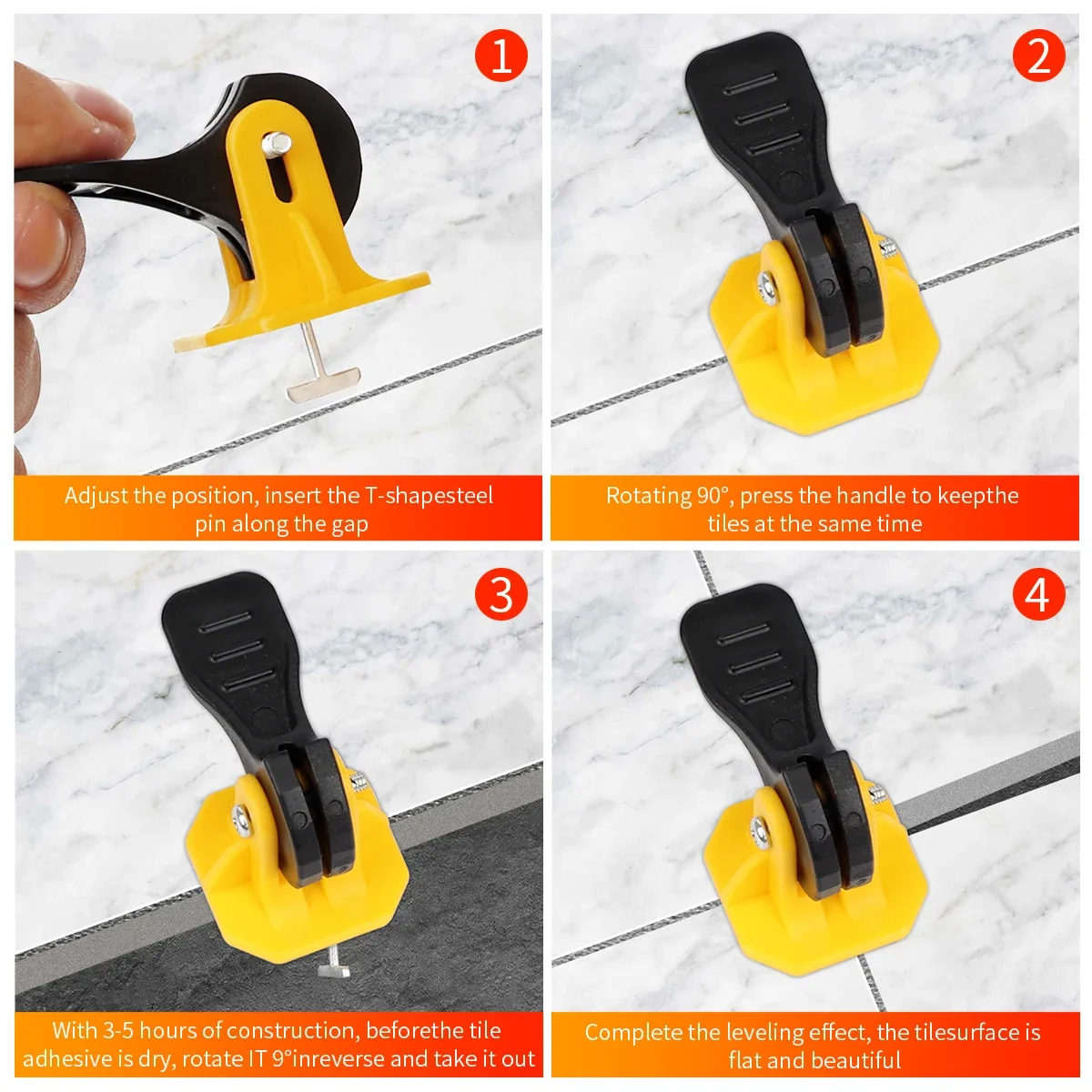 1

Adjust the position, insert the T-shapesteel pin along the gap

2

Rotating 90°, press the handle to keepthe tiles at the same time

3

With 3-5 hours of construction, beforethe tile adhesive is dry, rotate IT 9°inreverse and take it out

4

Complete the leveling effect, the tilesurface is flat and beautiful