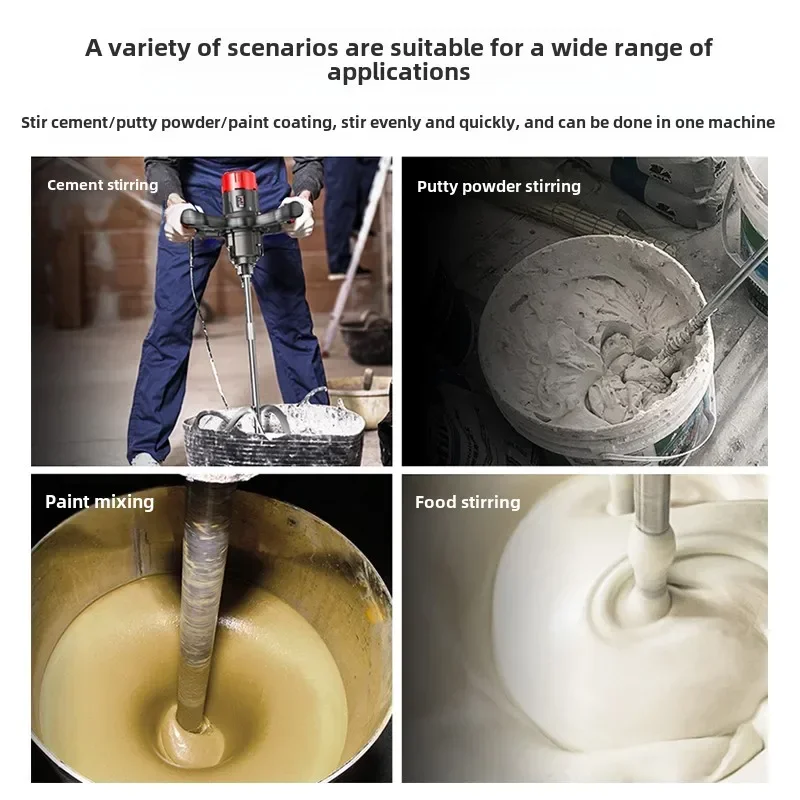 A variety of scenarios are suitable for a wide range of applications

Stir cement/putty powder/paint coating, stir evenly and quickly, and can be done in one machine

Cement stirring

Putty powder stirring

Paint mixing

Food stirring